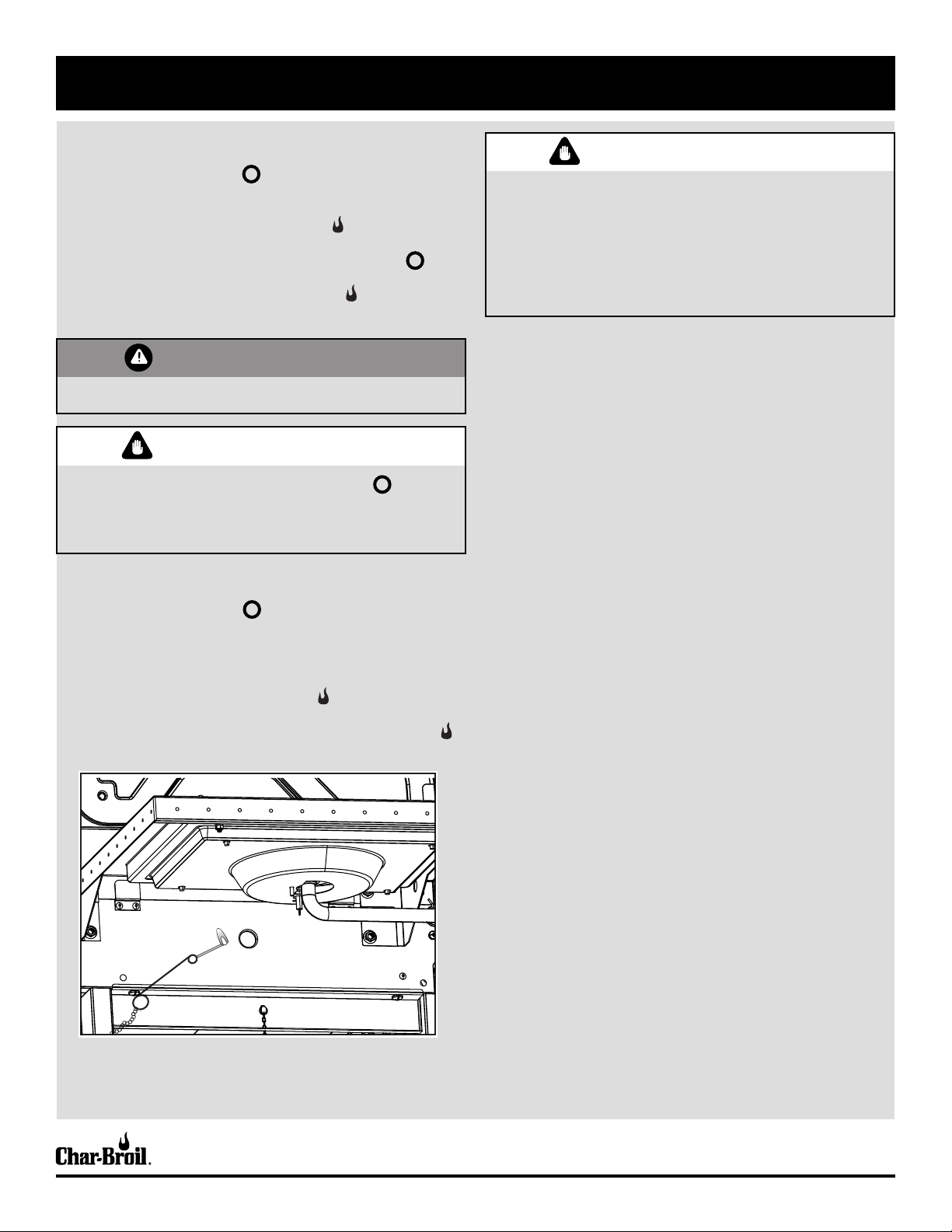 Char-Broil.