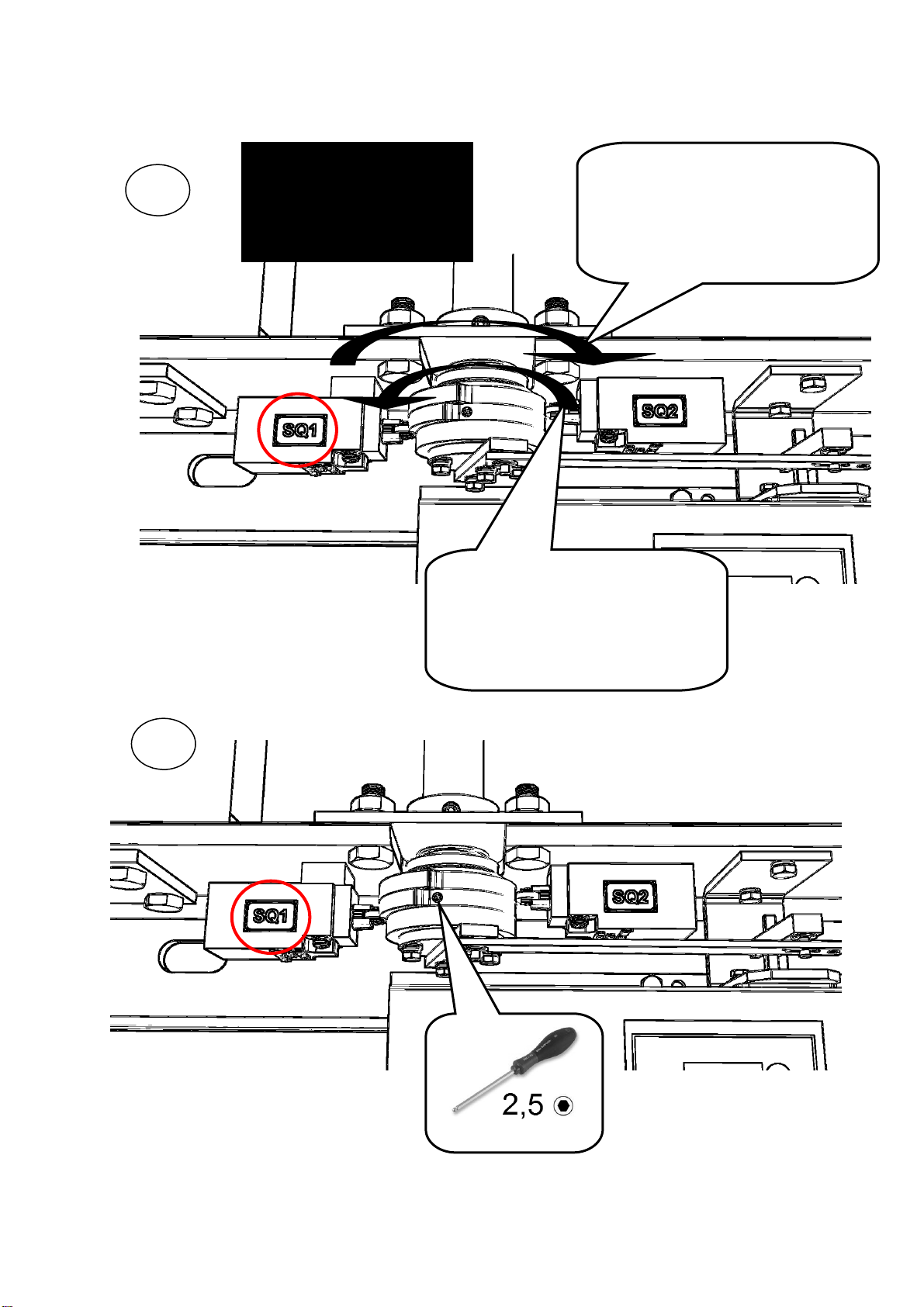 SQ1

SQ2

SQ1

SQ2

2,5