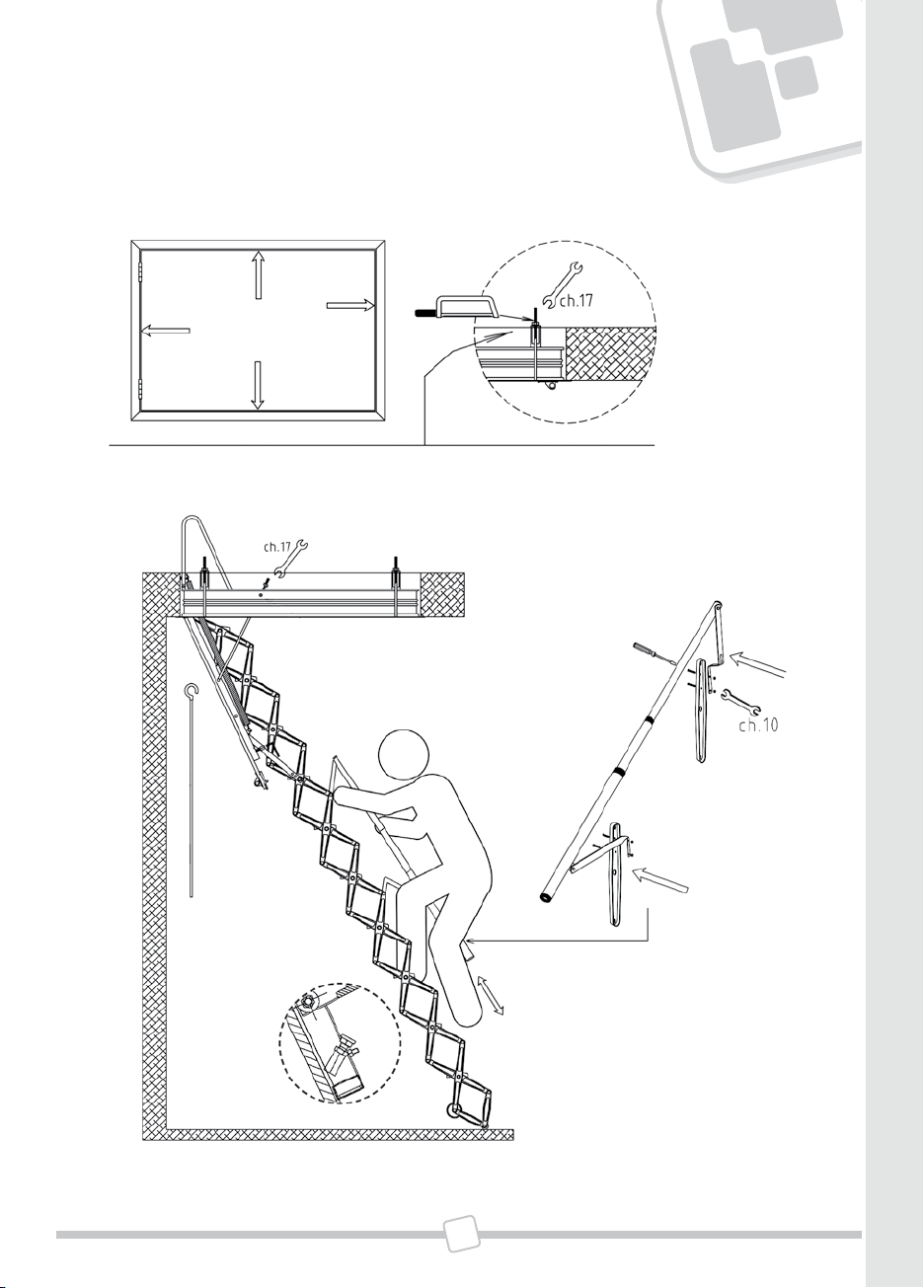 ch.17

ch.17

ch.10