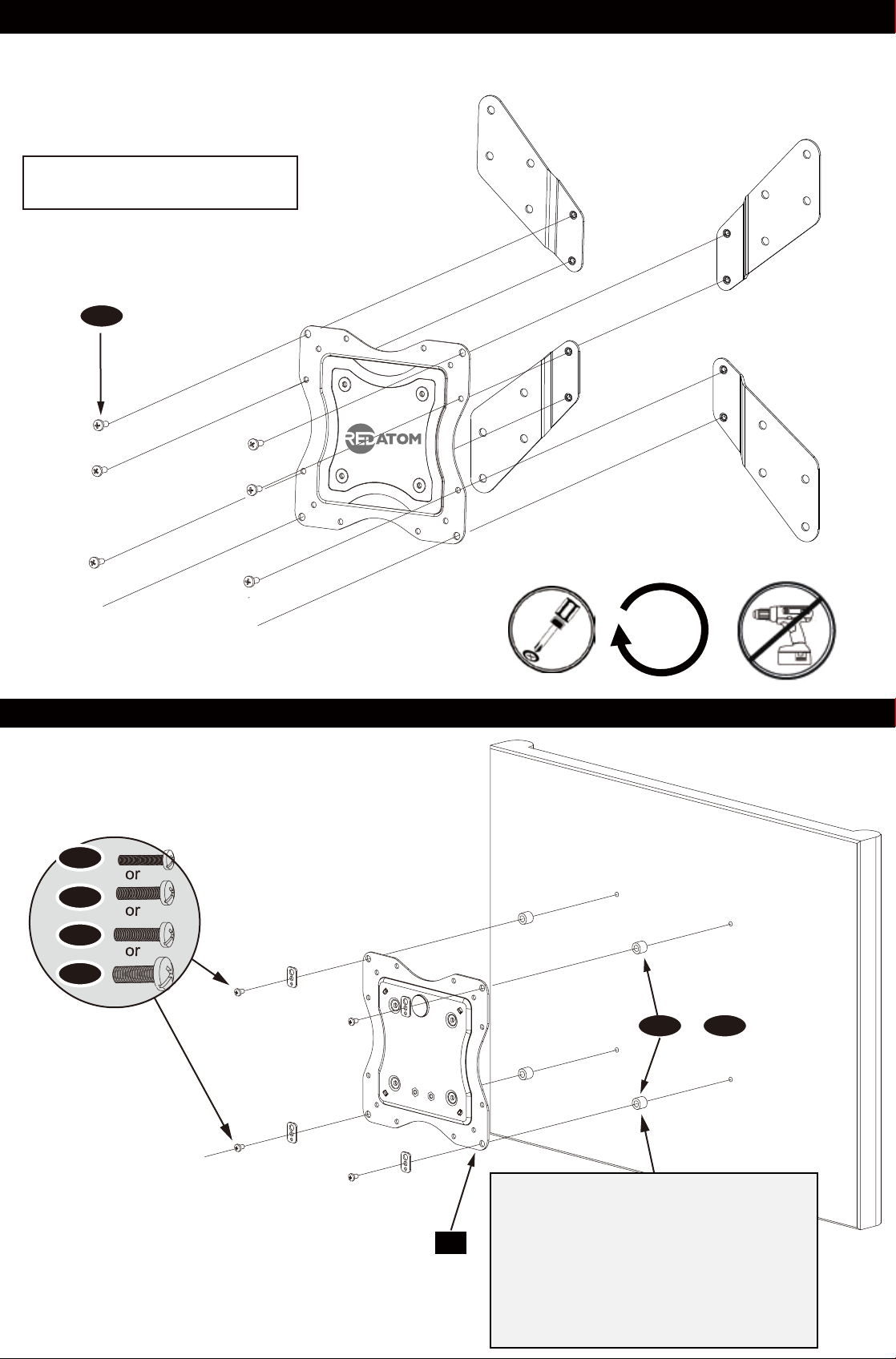 REDATOM

or
or
or