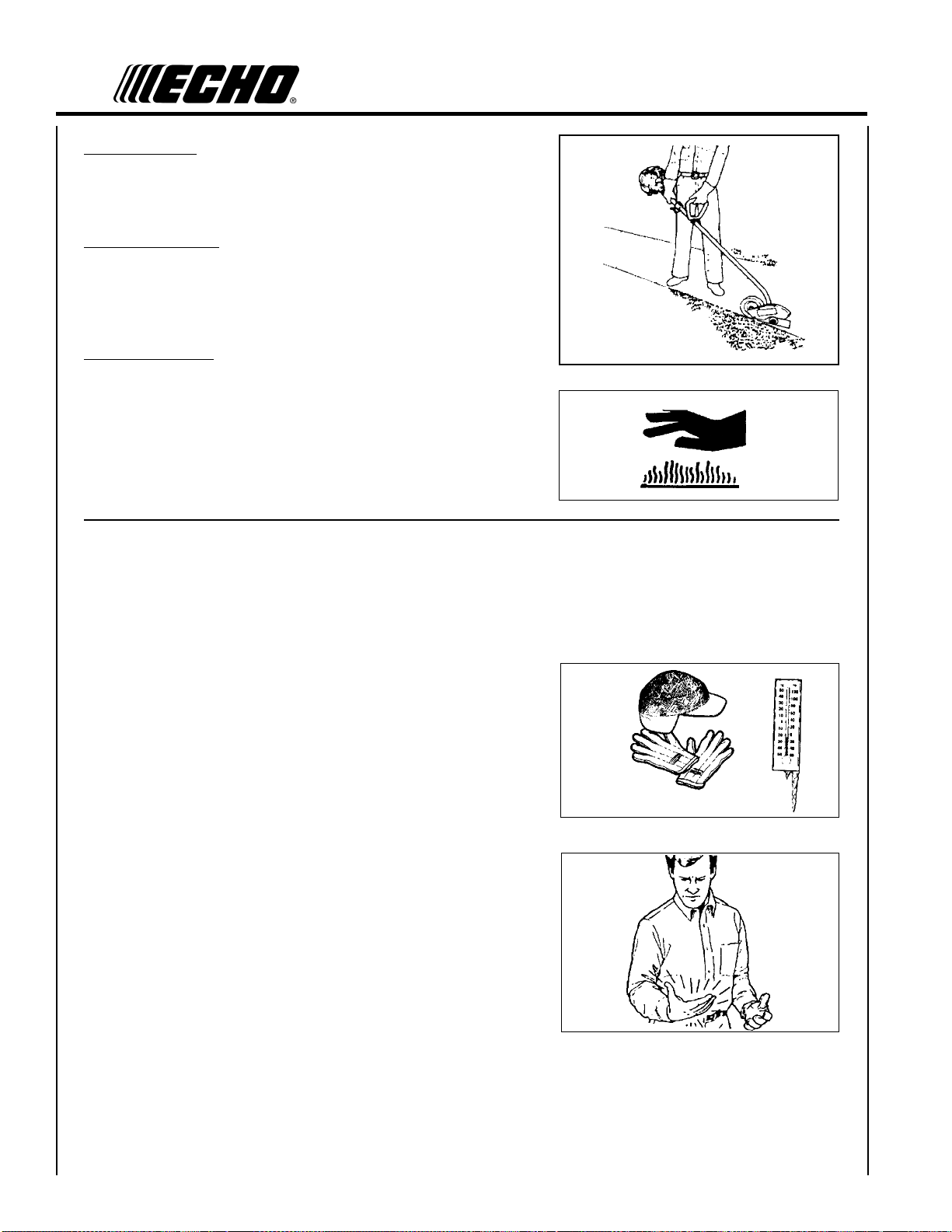 ECHO®