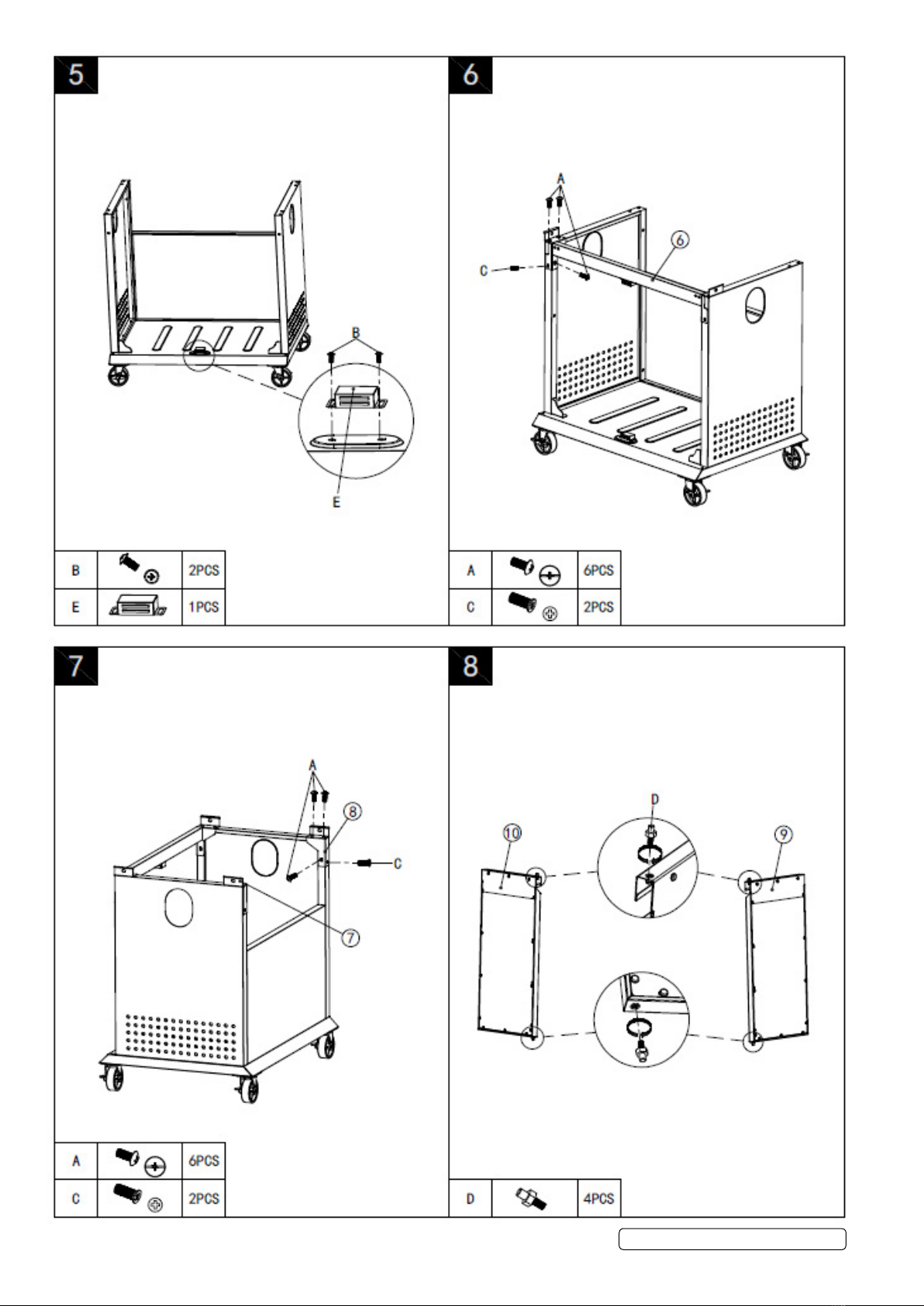 5

B

E

| B | | 2PCS |
|---|---|---|
| E | | 1PCS |

6

A

C

6

| A | | 6PCS |
|---|---|---|
| C | | 2PCS |

7

A

8

C

7

| A | | 6PCS |
|---|---|---|
| C | | 2PCS |

8

D

10

9

| D | | 4PCS |
|---|---|---|