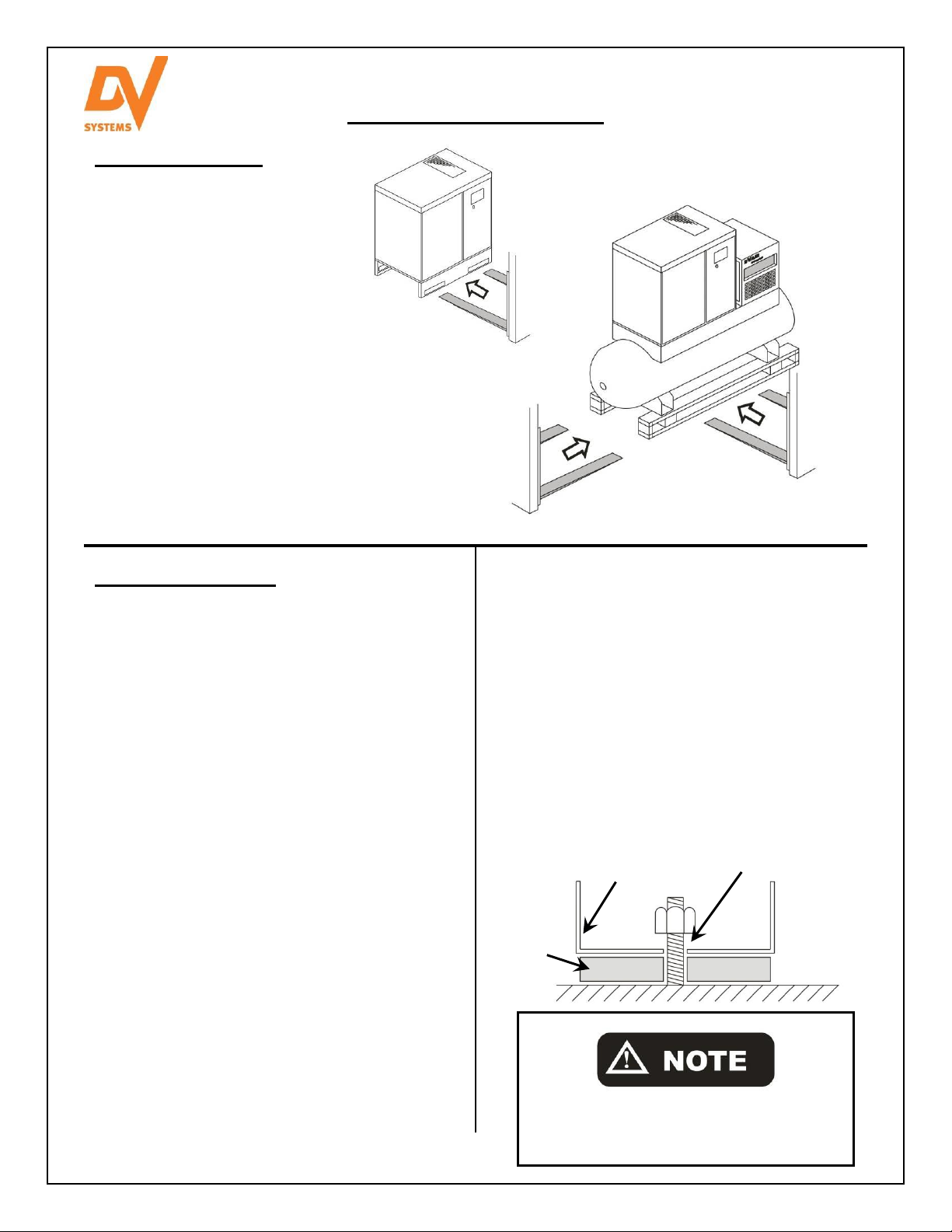 DV
SYSTEMS

NOTE