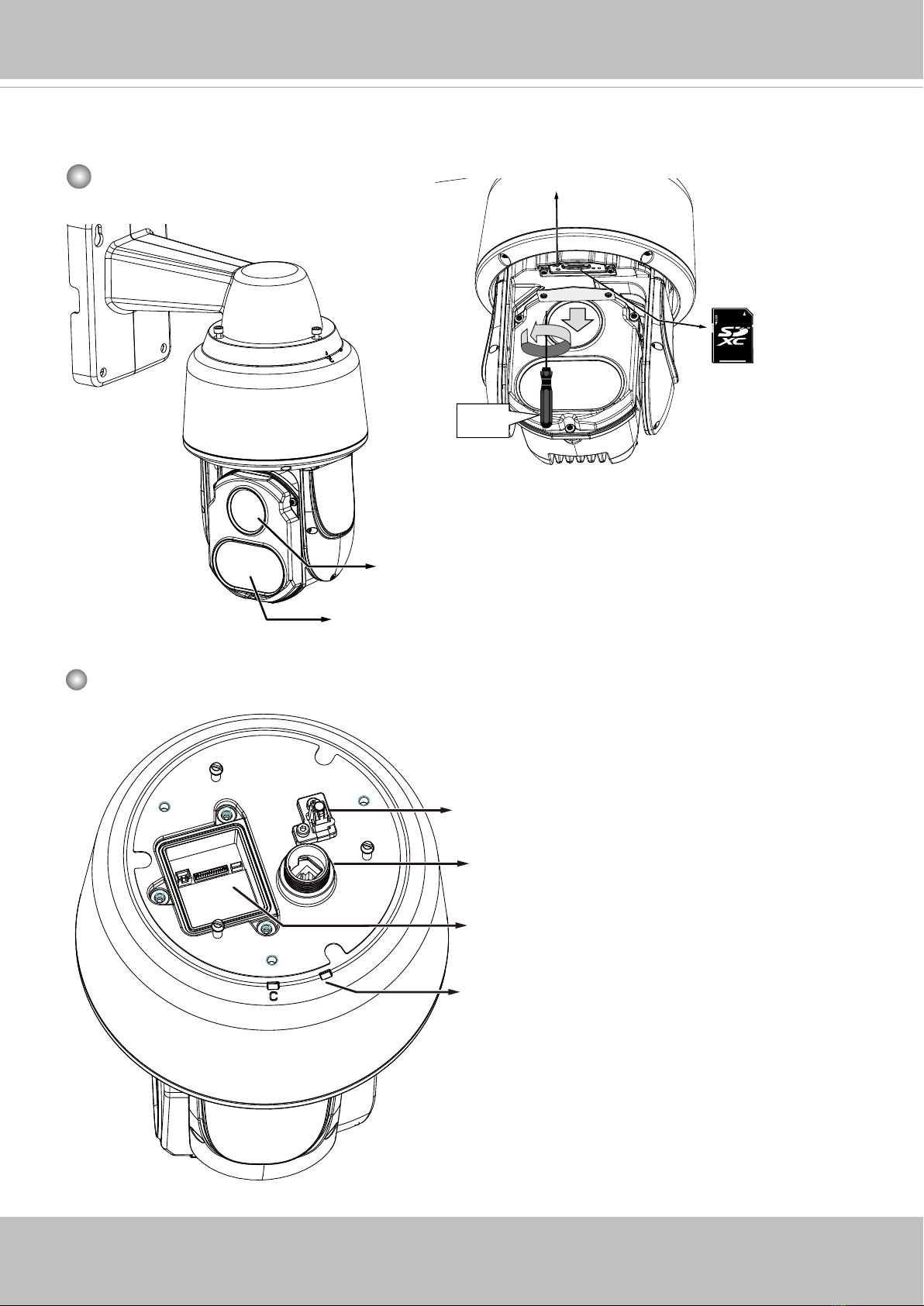 SD
XC
C