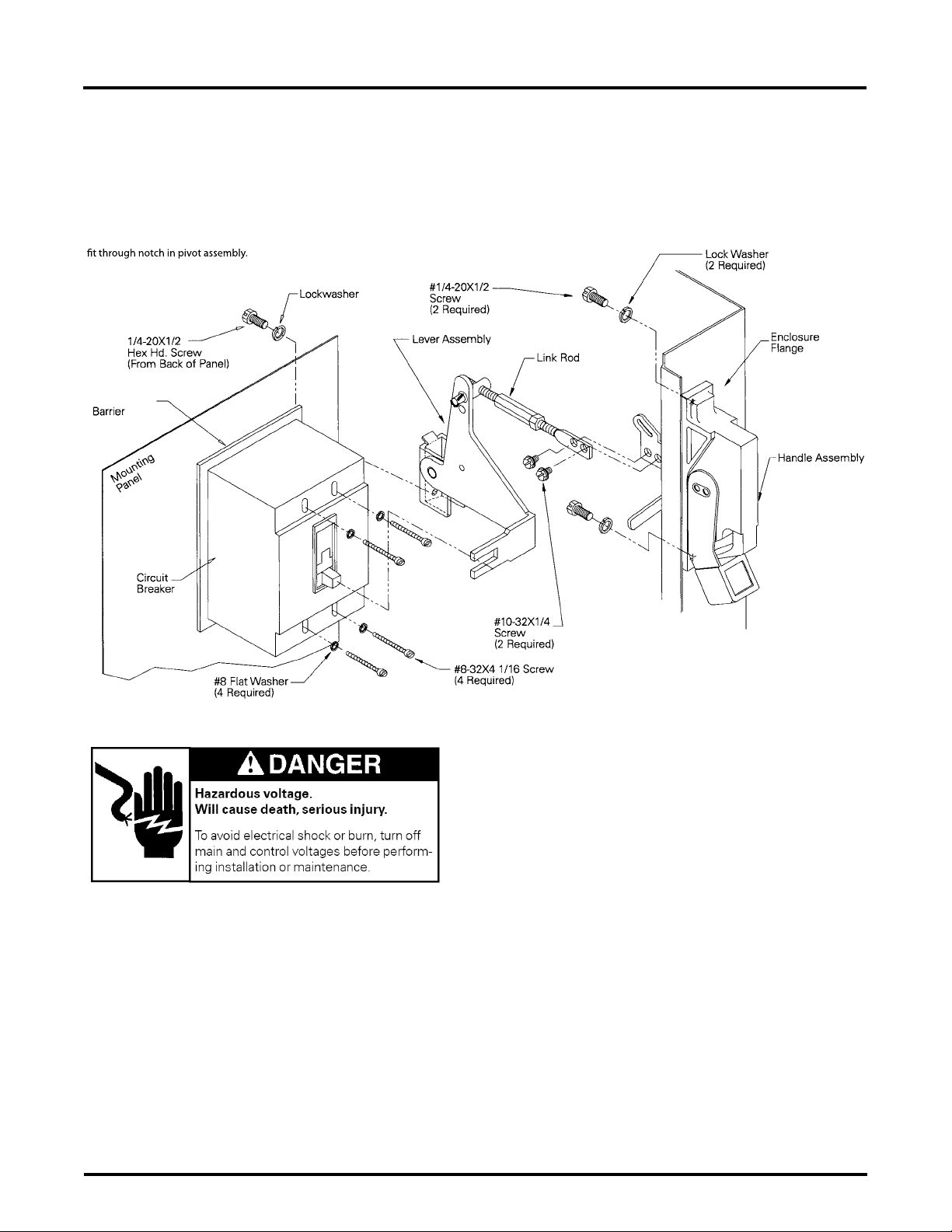 fit through notch in pivot assembly.

Lock Washer
(2 Required)

#1/4-20X1/2
Screw
(2 Required)

Lockwasher

1/4-20X1/2
Hex Hd. Screw
(From Back of Panel)

Lever Assembly

Link Rod

Enclosure
Flange

Barrier

Mounting
Panel

Handle Assembly

Circuit
Breaker

#10-32X1/4
Screw
(2 Required)

#8-32X4 1/16 Screw
(4 Required)

#8 Flat Washer
(4 Required)

DANGER

Hazardous voltage.
Will cause death, serious injury.

To avoid electrical shock or burn, turn off main and control voltages before performing installation or maintenance.