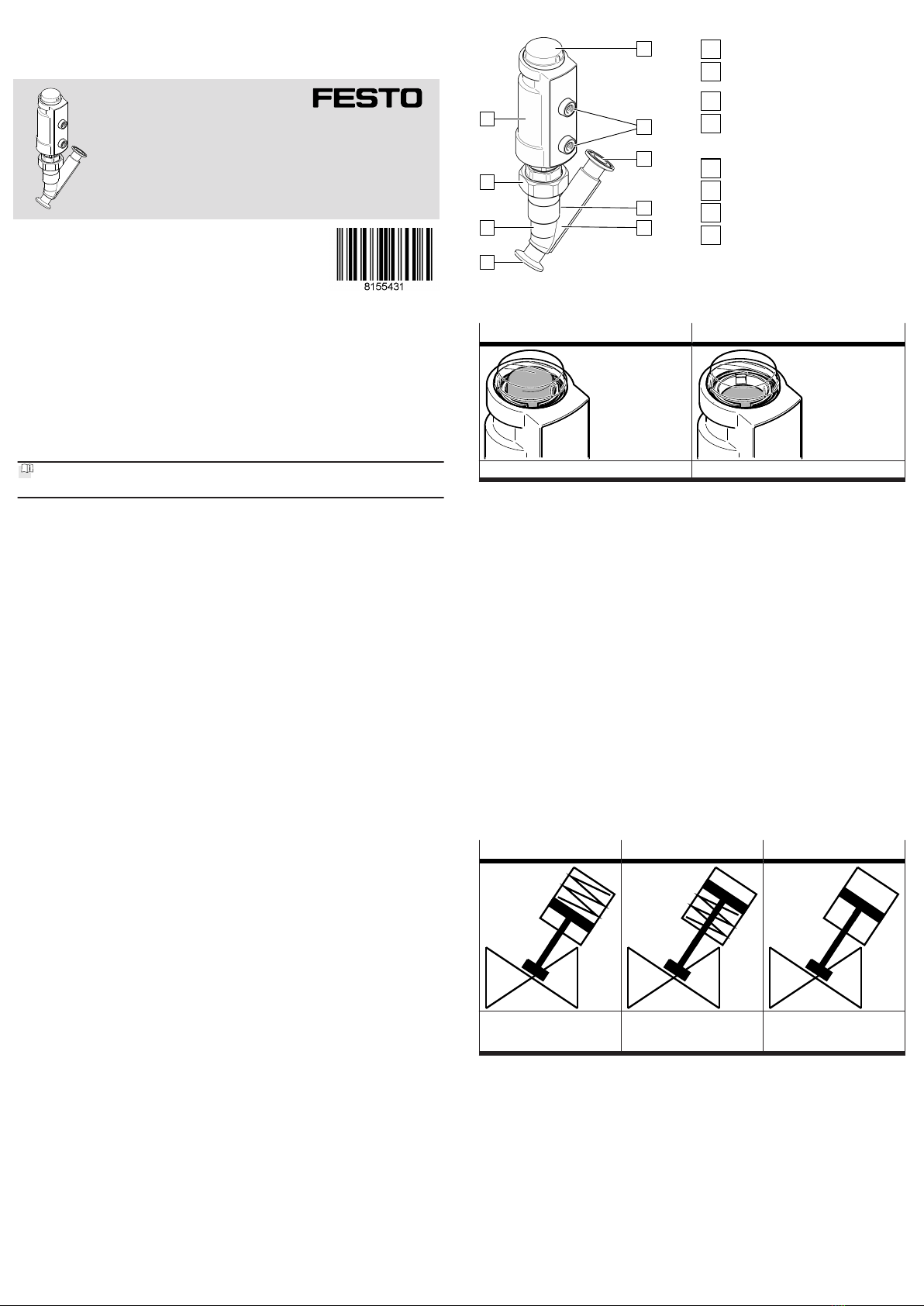 FESTO

8155431