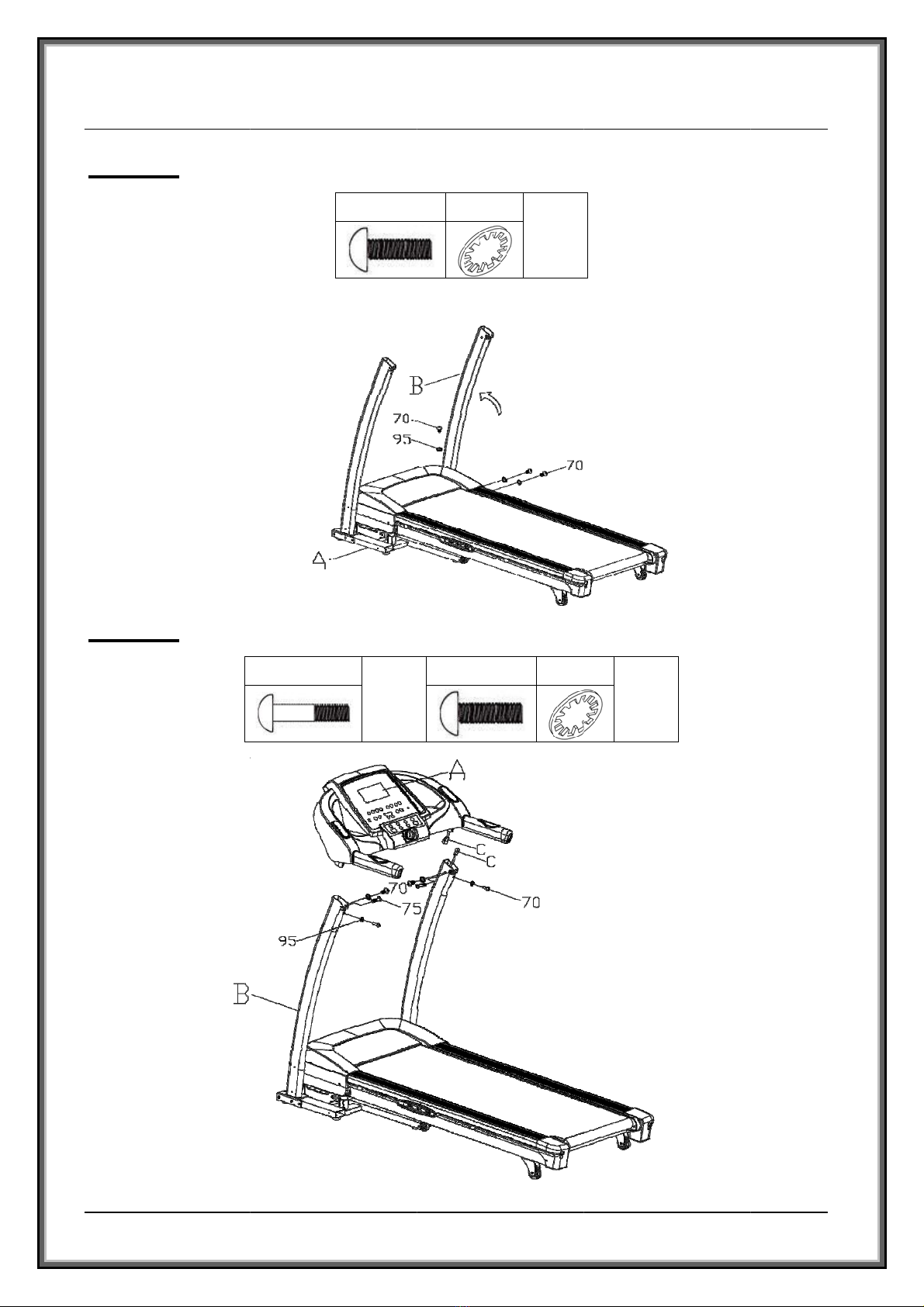 B
70
95
70
A

A
C
C
70
70
75
95
B