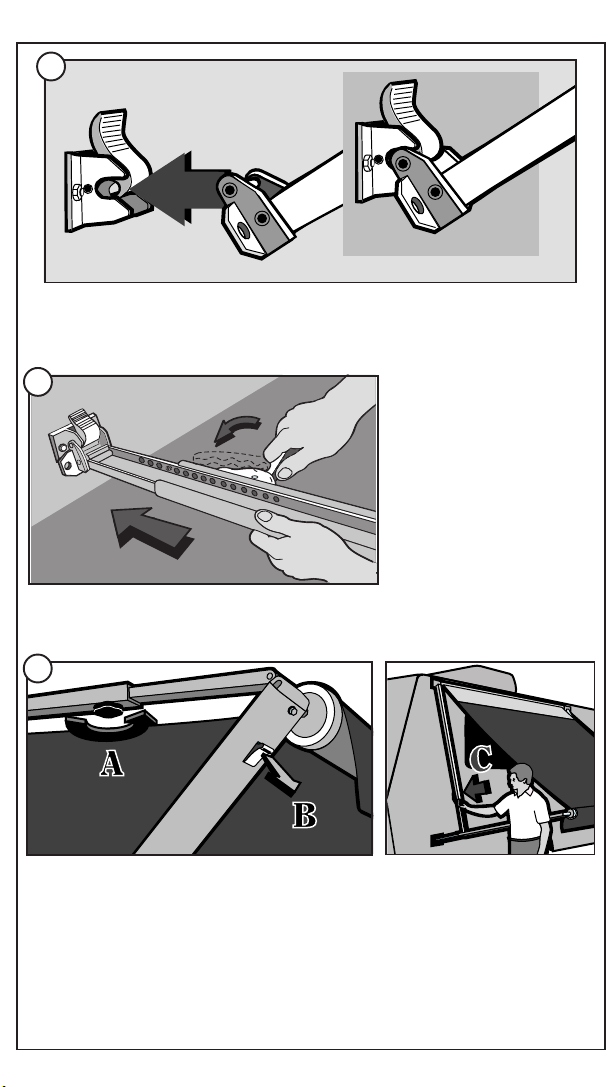 A

B

C