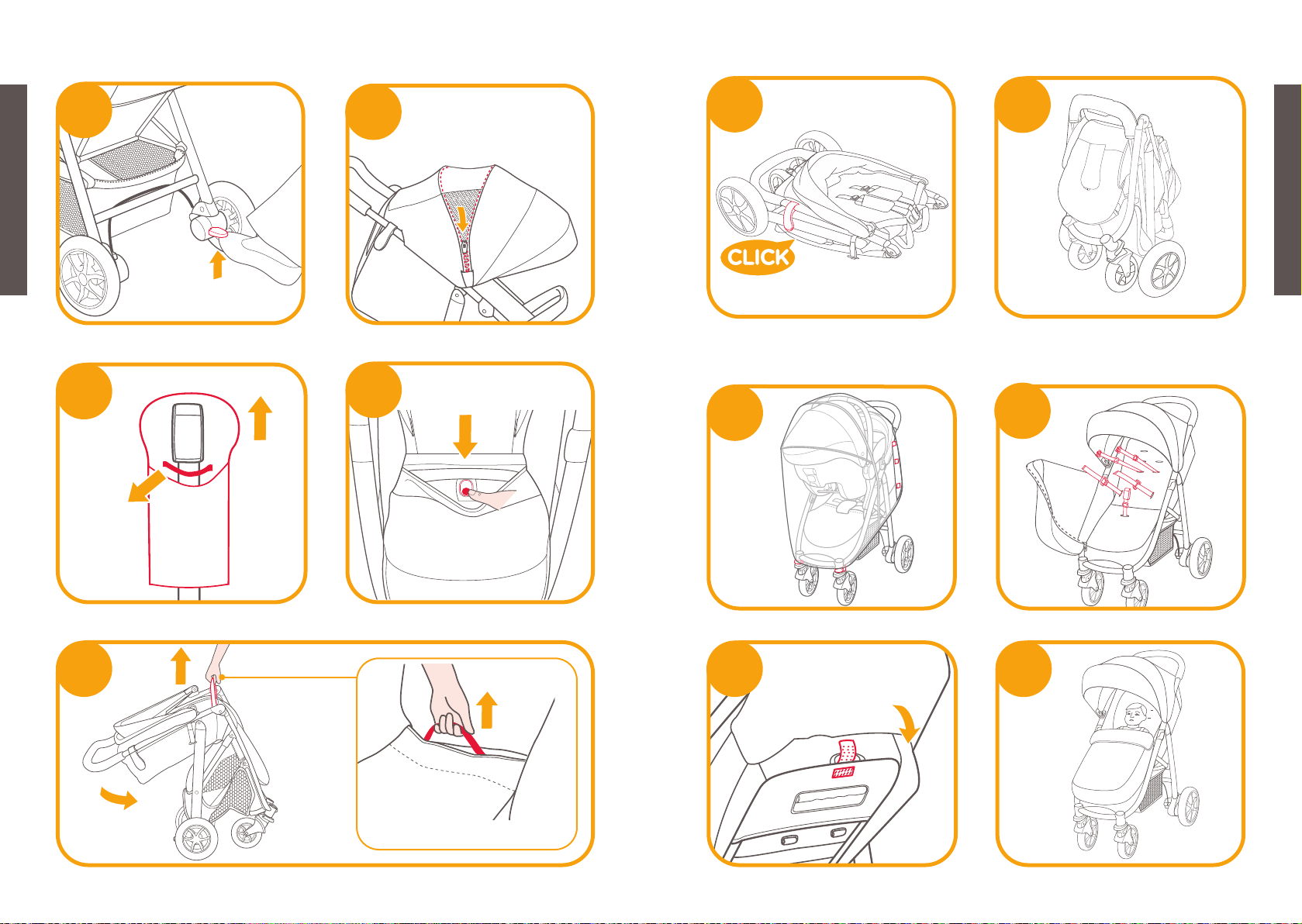 CLICK