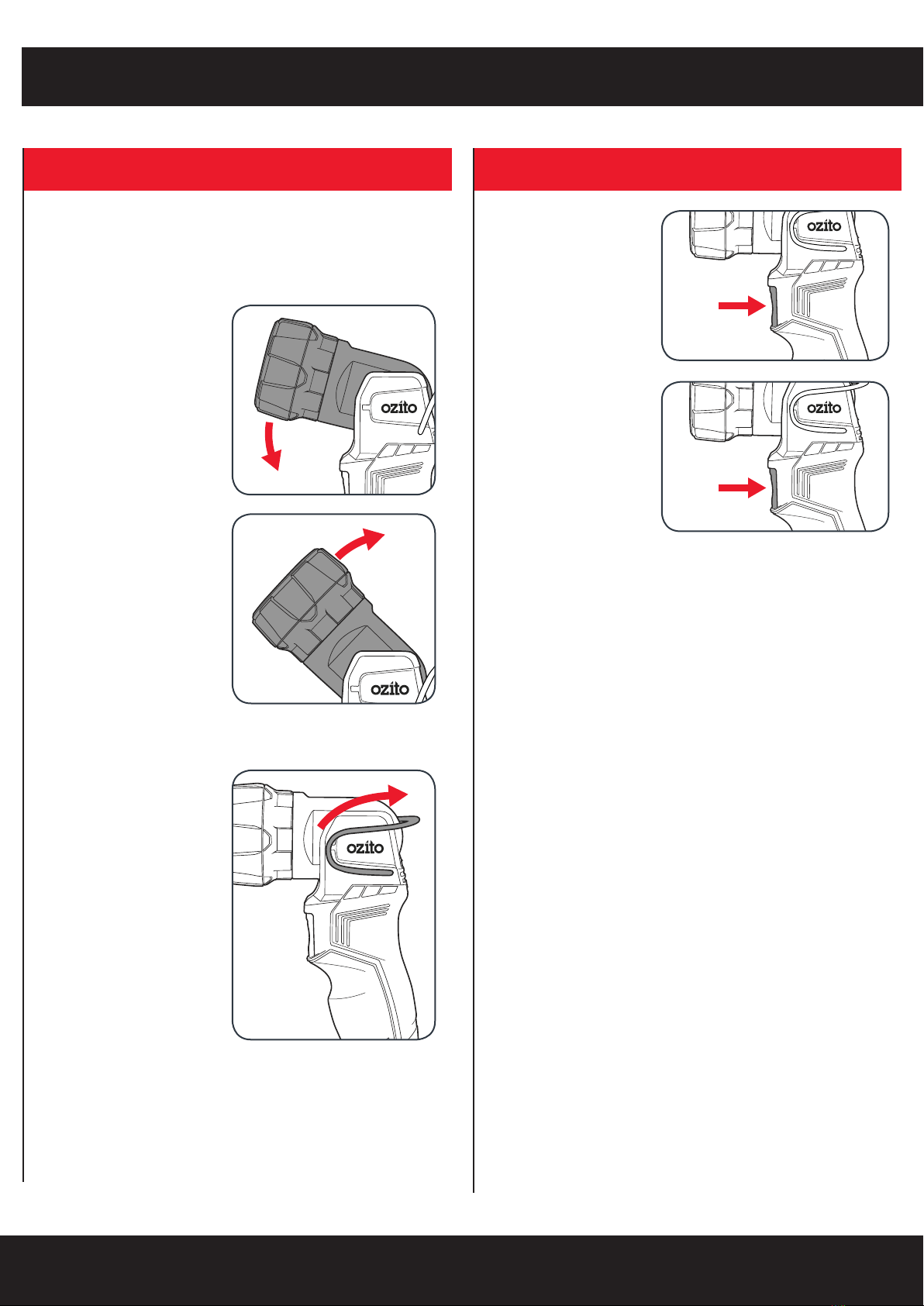 ozito

ozito

ozito

ozito

ozito