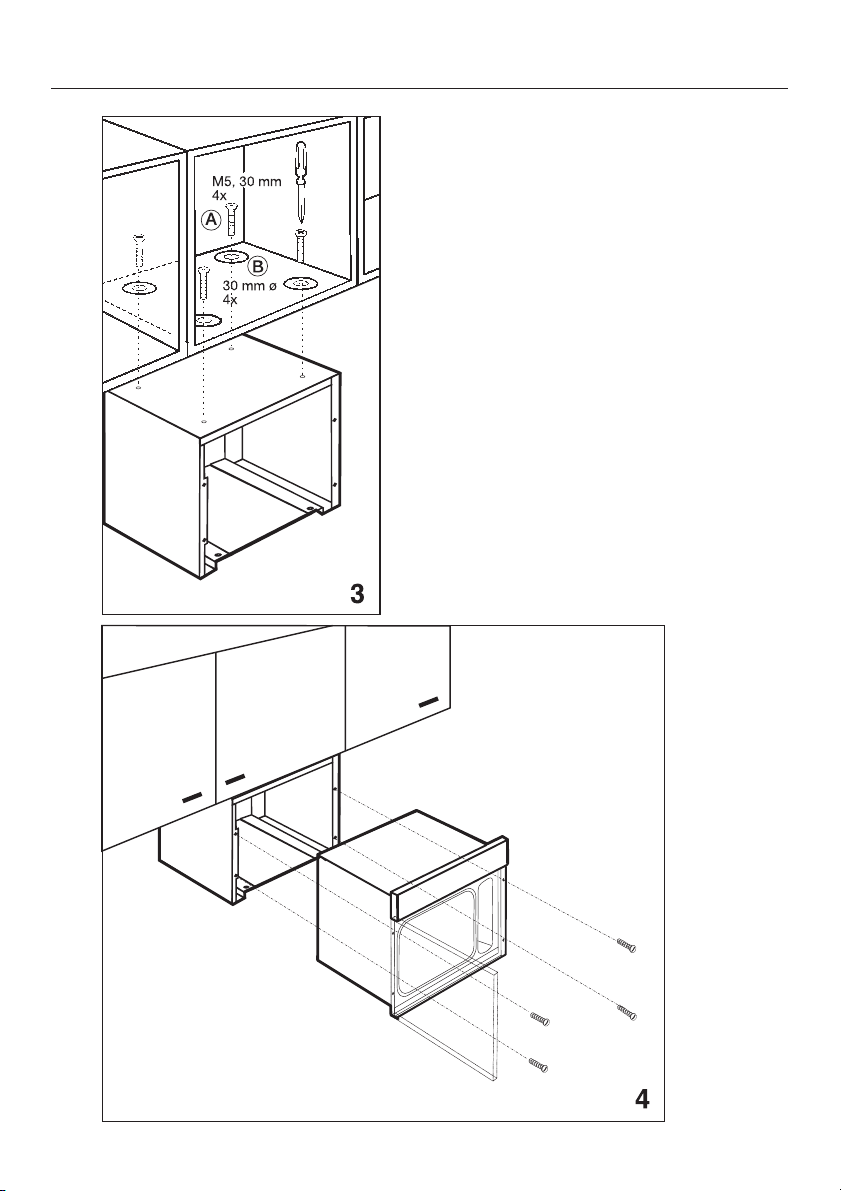 M5, 30 mm
4x
A
B
30 mm ø
4x
3

4