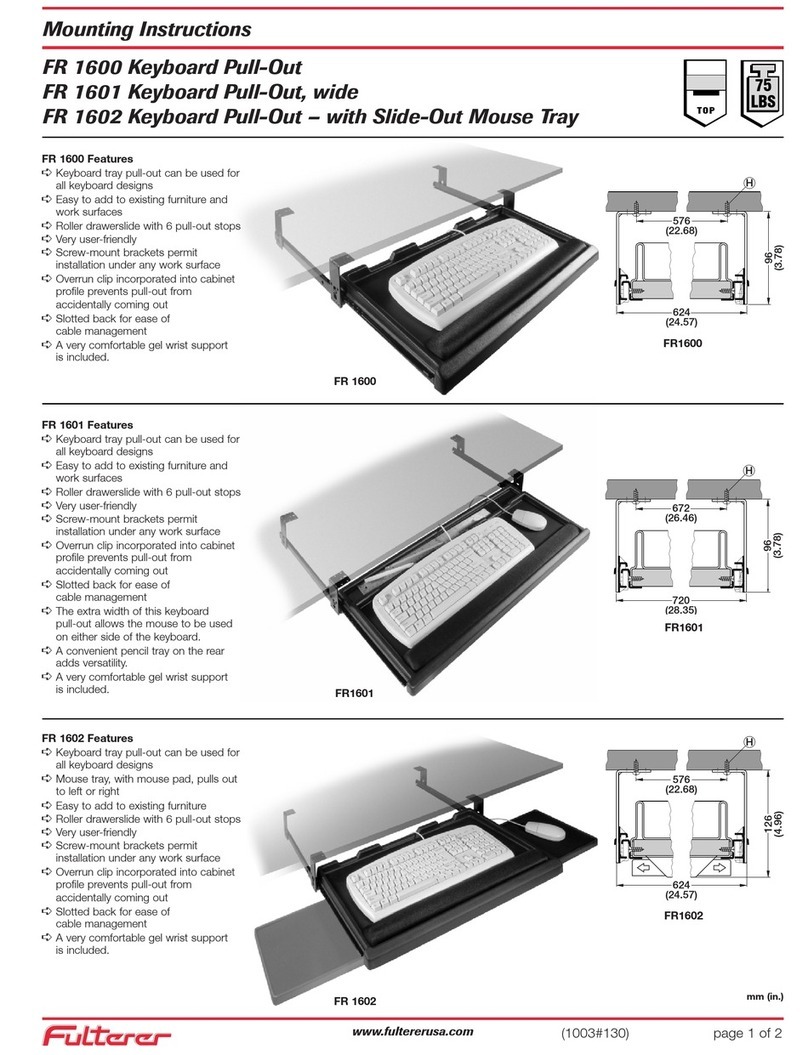 Mounting Instructions

FR 1600 Keyboard Pull-Out
FR 1601 Keyboard Pull-Out, wide
FR 1602 Keyboard Pull-Out – with Slide-Out Mouse Tray

TOP

75 LBS

FR 1600 Features
➪ Keyboard tray pull-out can be used for all keyboard designs
➪ Easy to add to existing furniture and work surfaces
➪ Roller drawerslide with 6 pull-out stops
➪ Very user-friendly
➪ Screw-mount brackets permit installation under any work surface
➪ Overrun clip incorporated into cabinet profile prevents pull-out from accidentally coming out
➪ Slotted back for ease of cable management
➪ A very comfortable gel wrist support is included.

FR 1600

H
576
(22.68)
96
(3.78)
624
(24.57)
FR1600

FR 1601 Features
➪ Keyboard tray pull-out can be used for all keyboard designs
➪ Easy to add to existing furniture and work surfaces
➪ Roller drawerslide with 6 pull-out stops
➪ Very user-friendly
➪ Screw-mount brackets permit installation under any work surface
➪ Overrun clip incorporated into cabinet profile prevents pull-out from accidentally coming out
➪ Slotted back for ease of cable management
➪ The extra width of this keyboard pull-out allows the mouse to be used on either side of the keyboard.
➪ A convenient pencil tray on the rear adds versatility.
➪ A very comfortable gel wrist support is included.

FR1601

H
672
(26.46)
96
(3.78)
720
(28.35)
FR1601

FR 1602 Features
➪ Keyboard tray pull-out can be used for all keyboard designs
➪ Mouse tray, with mouse pad, pulls out to left or right
➪ Easy to add to existing furniture
➪ Roller drawerslide with 6 pull-out stops
➪ Very user-friendly
➪ Screw-mount brackets permit installation under any work surface
➪ Overrun clip incorporated into cabinet profile prevents pull-out from accidentally coming out
➪ Slotted back for ease of cable management
➪ A very comfortable gel wrist support is included.

FR 1602

H
576
(22.68)
126
(4.96)
624
(24.57)
FR1602

mm (in.)

Fulterer
www.fultererusa.com
(1003#130)
page 1 of 2