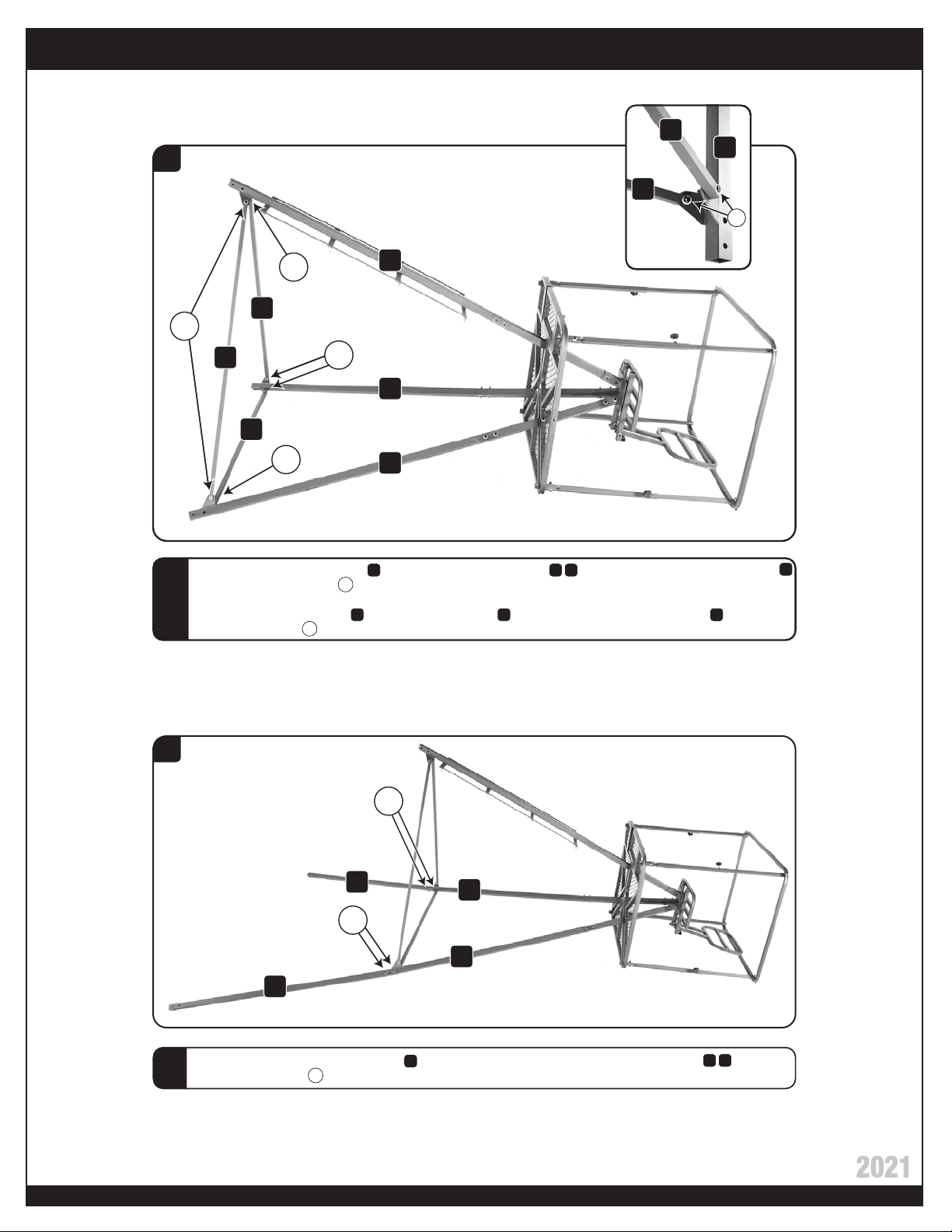 2021