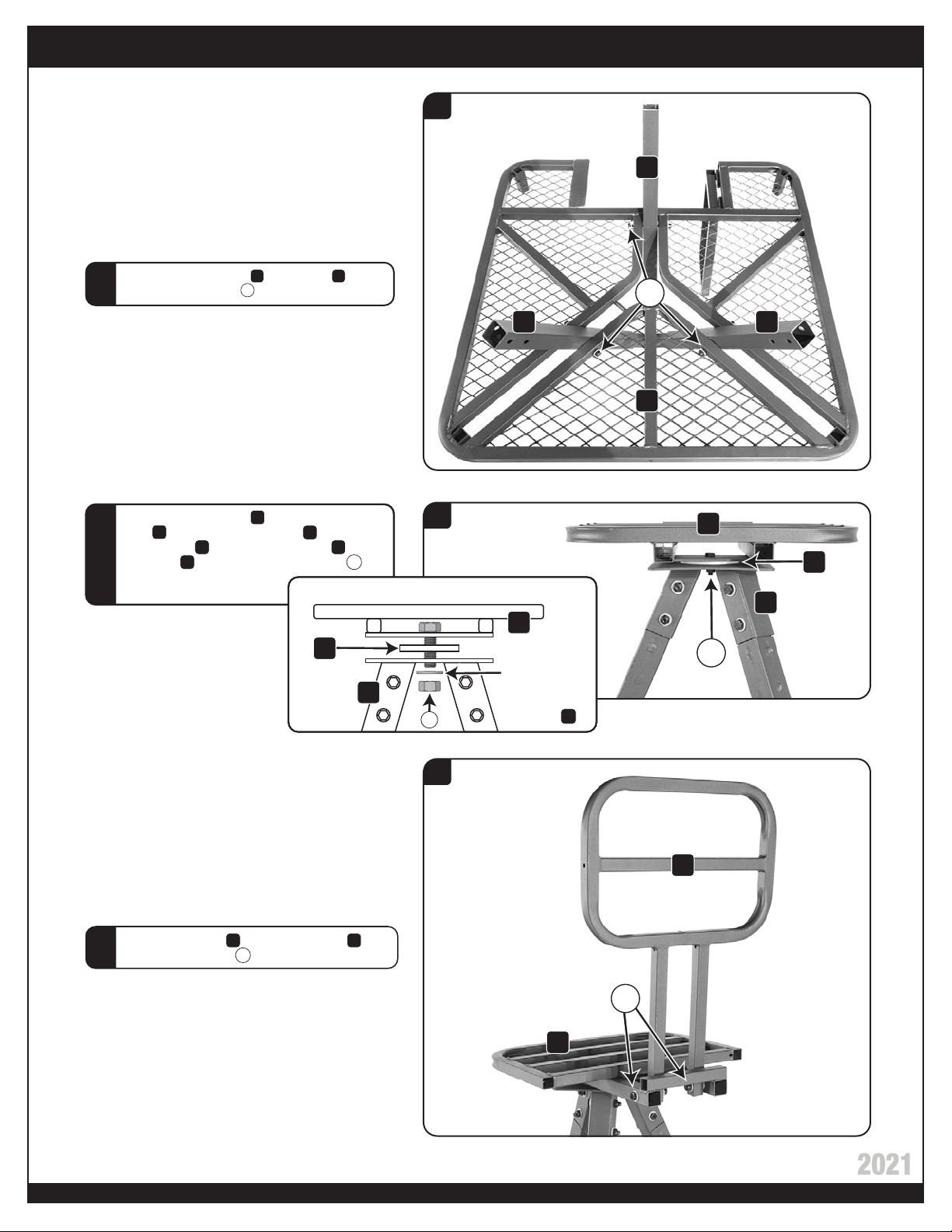 2021