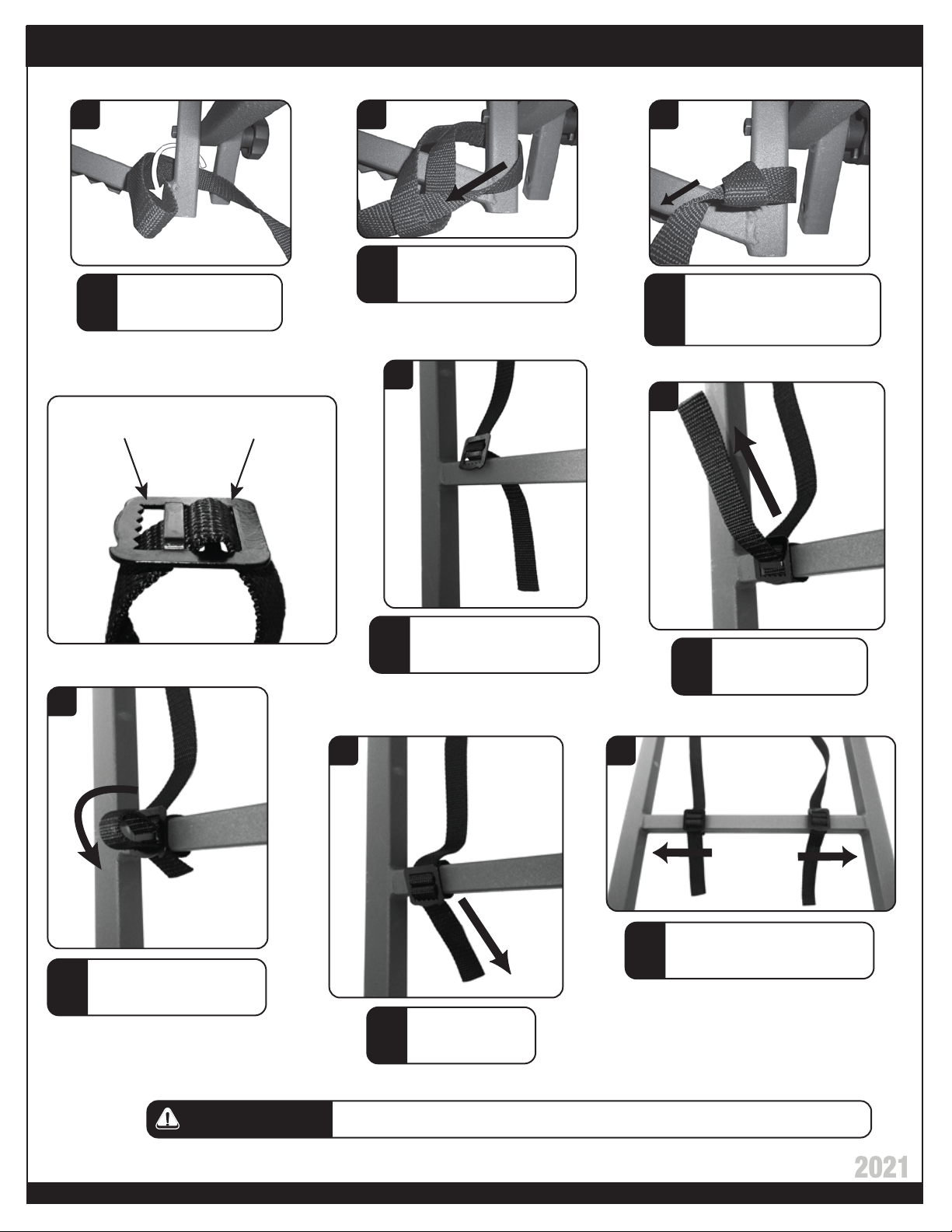 2021