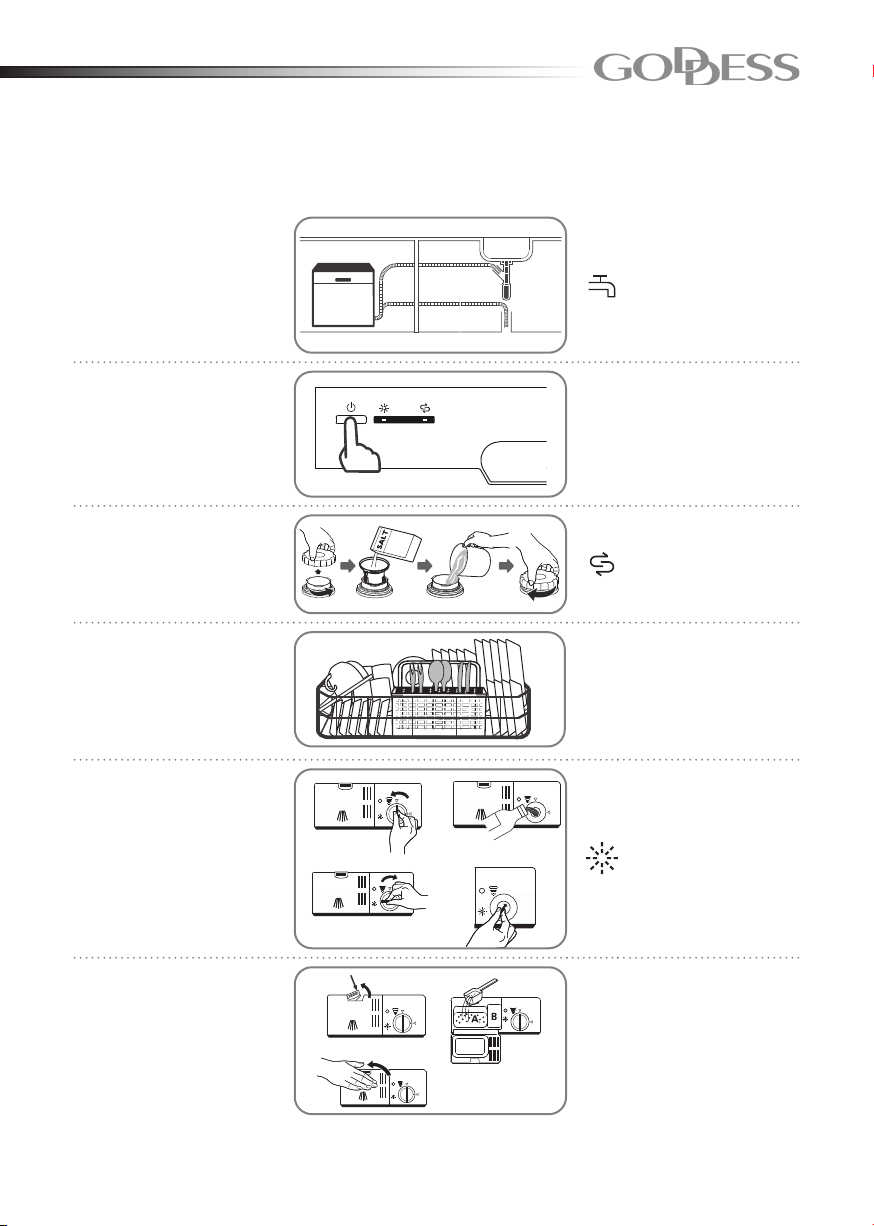 GODDESS

SALT

A B