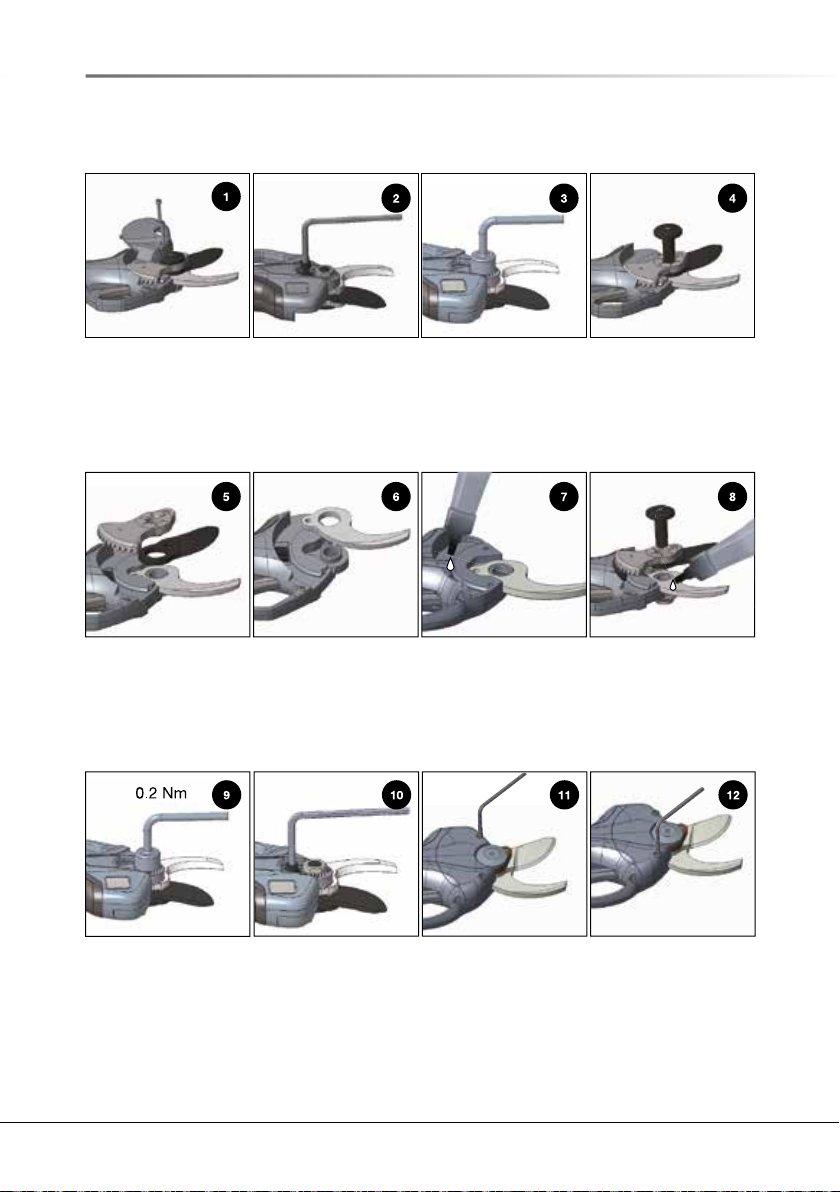 1
2
3
4
5
6
7
8
0.2 Nm
9
10
11
12