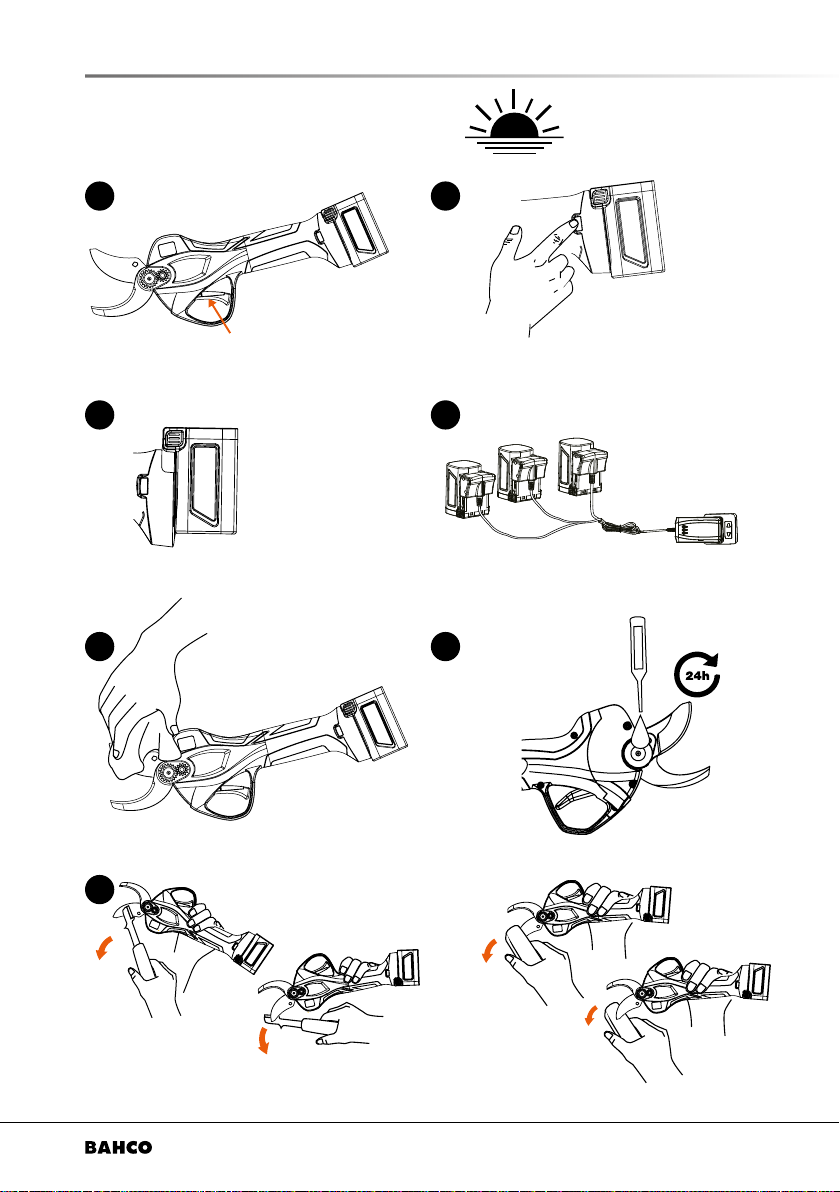 24h

BAHCO