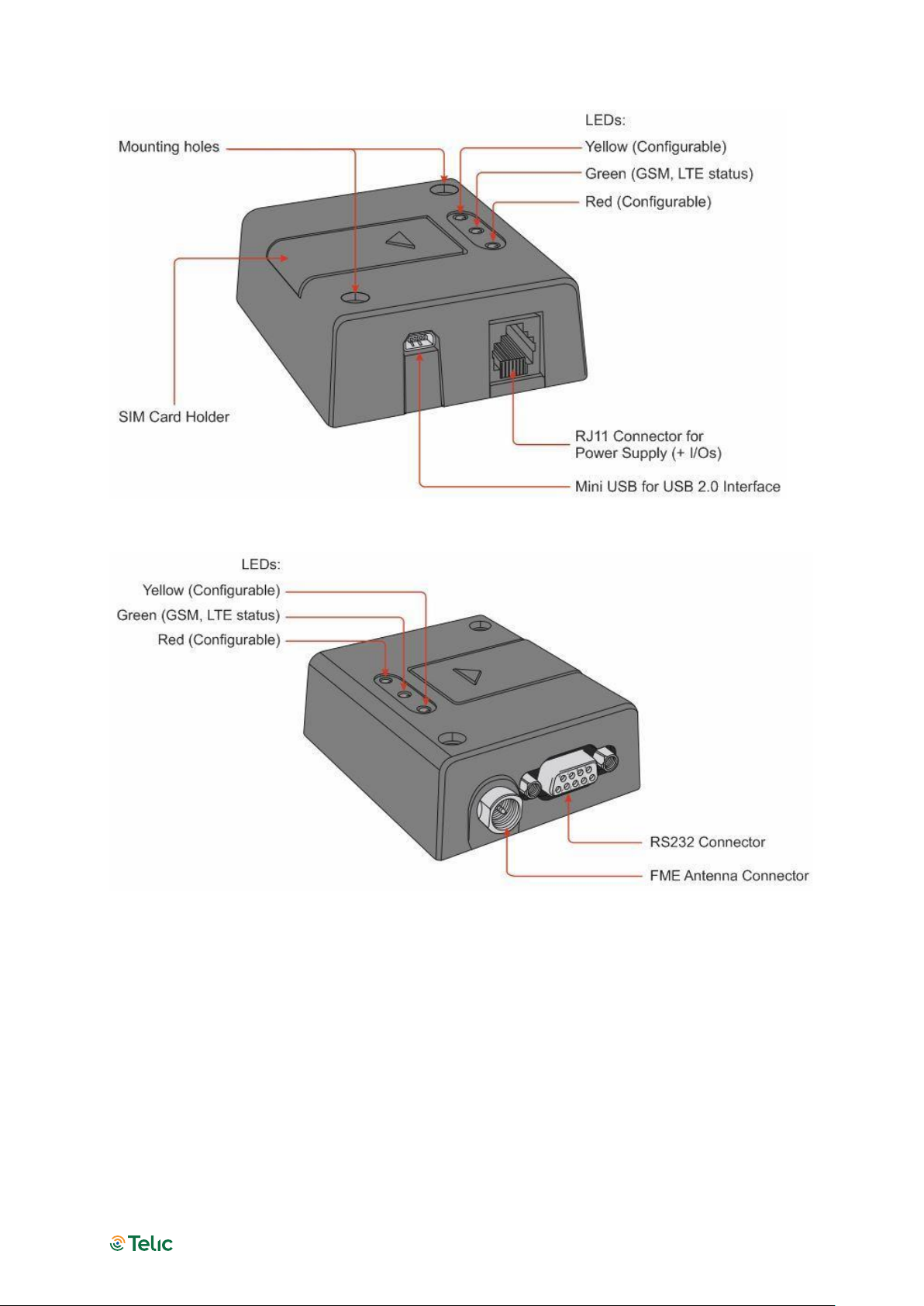 LEDs:
Mounting holes
Yellow (Configurable)
Green (GSM, LTE status)
Red (Configurable)
SIM Card Holder
RJ11 Connector for Power Supply (+ I/Os)
Mini USB for USB 2.0 Interface

LEDs:
Yellow (Configurable)
Green (GSM, LTE status)
Red (Configurable)
RS232 Connector
FME Antenna Connector

Telic