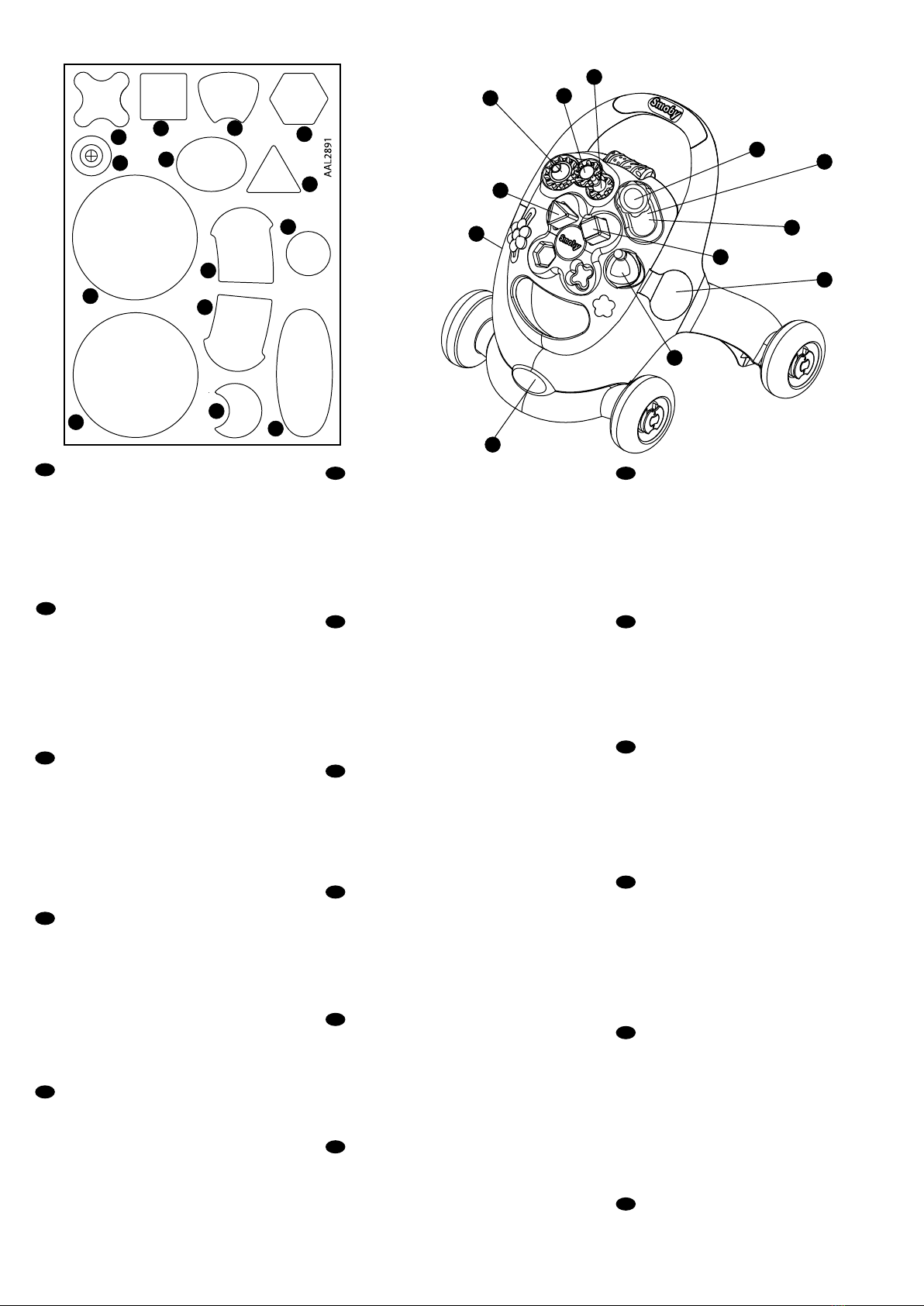 AAL2891

Smoby

Smoby