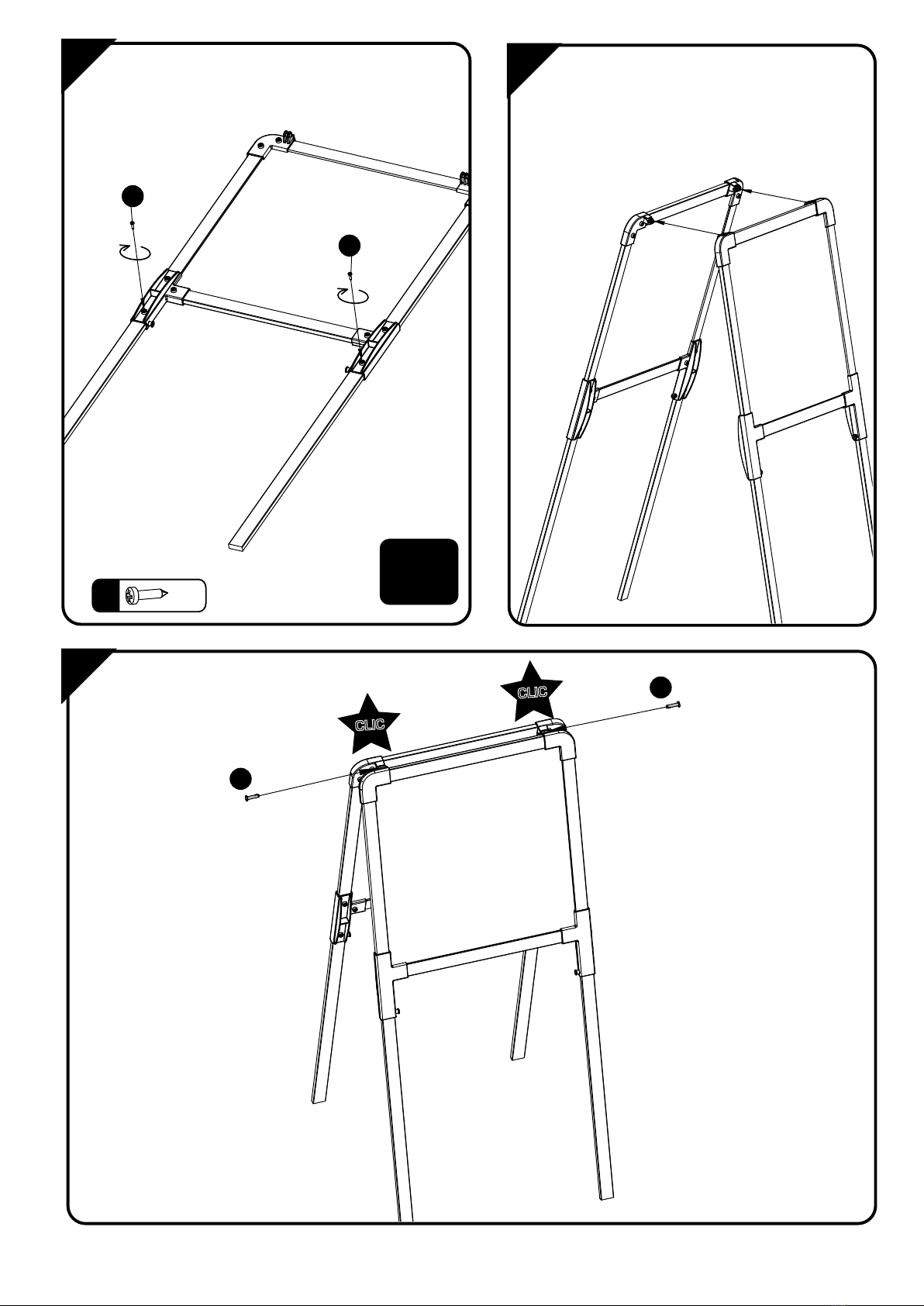 CLIC

CLIC