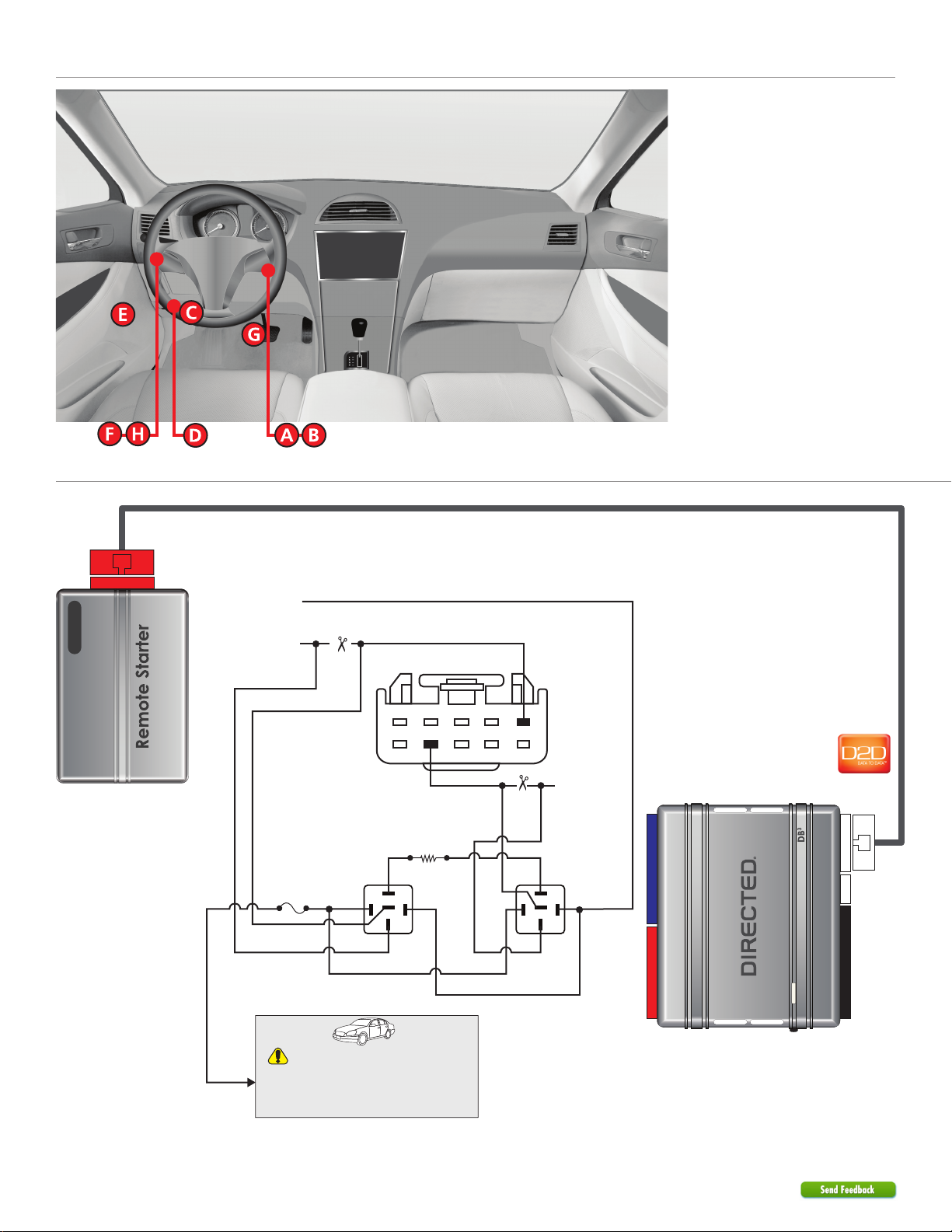 E

C

G

F H

D

A B

Remote Starter

D2D
DATA TO DATA

DIRECTED.

DB³

Send Feedback