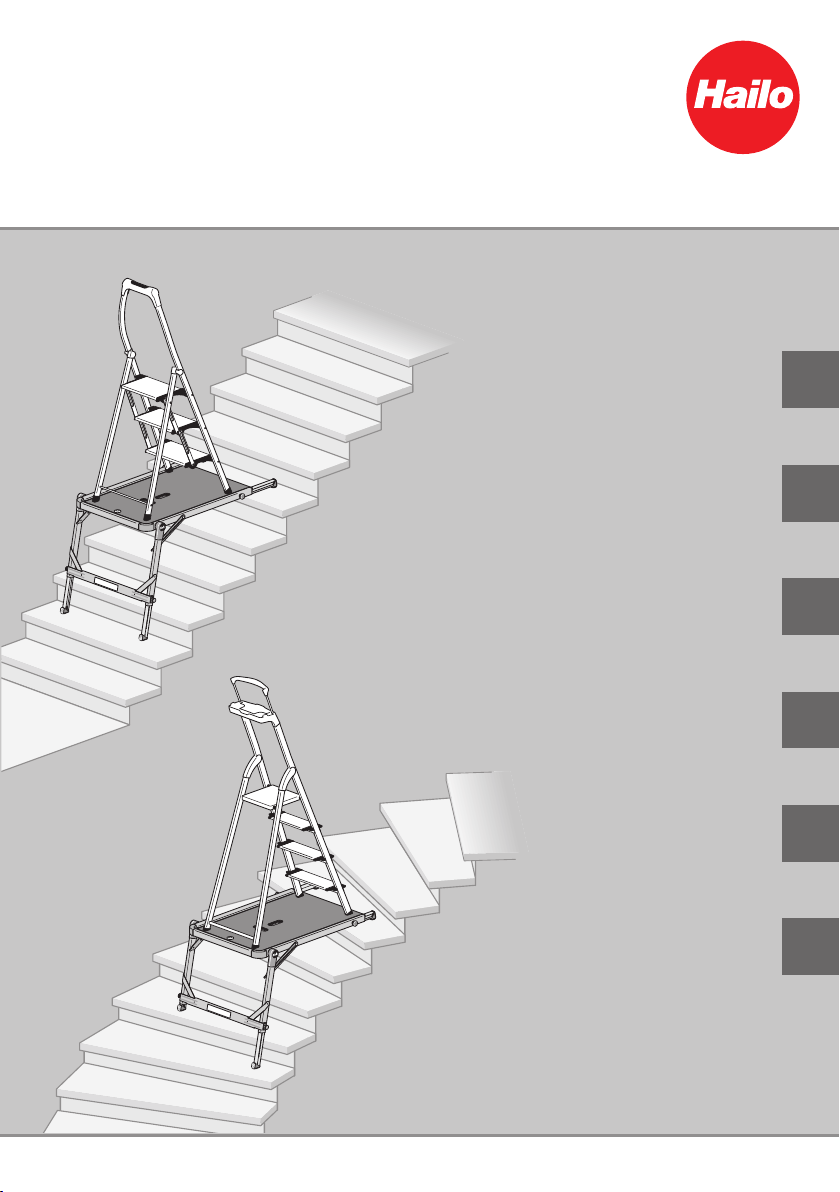 Hailo