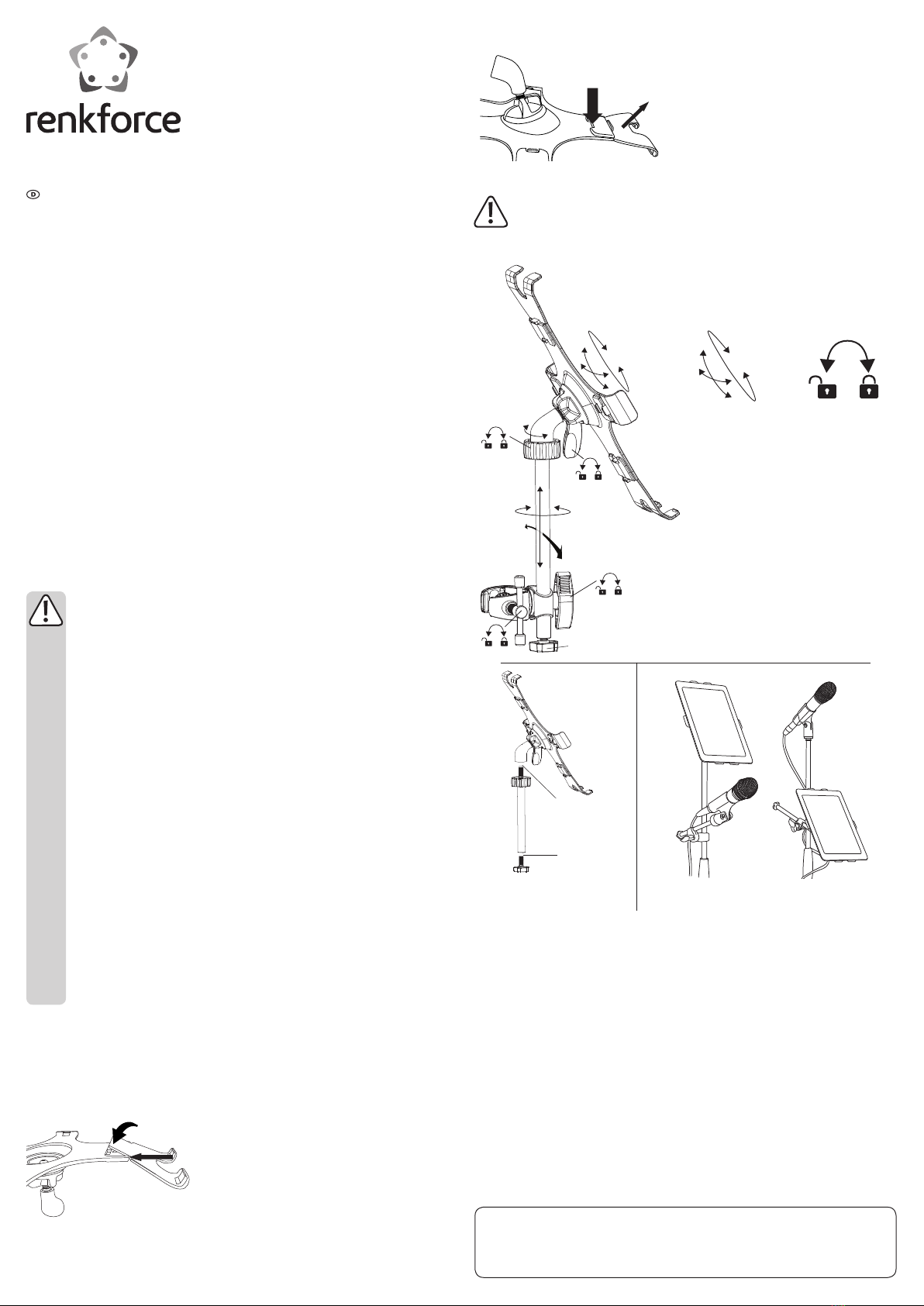 renkforce

D