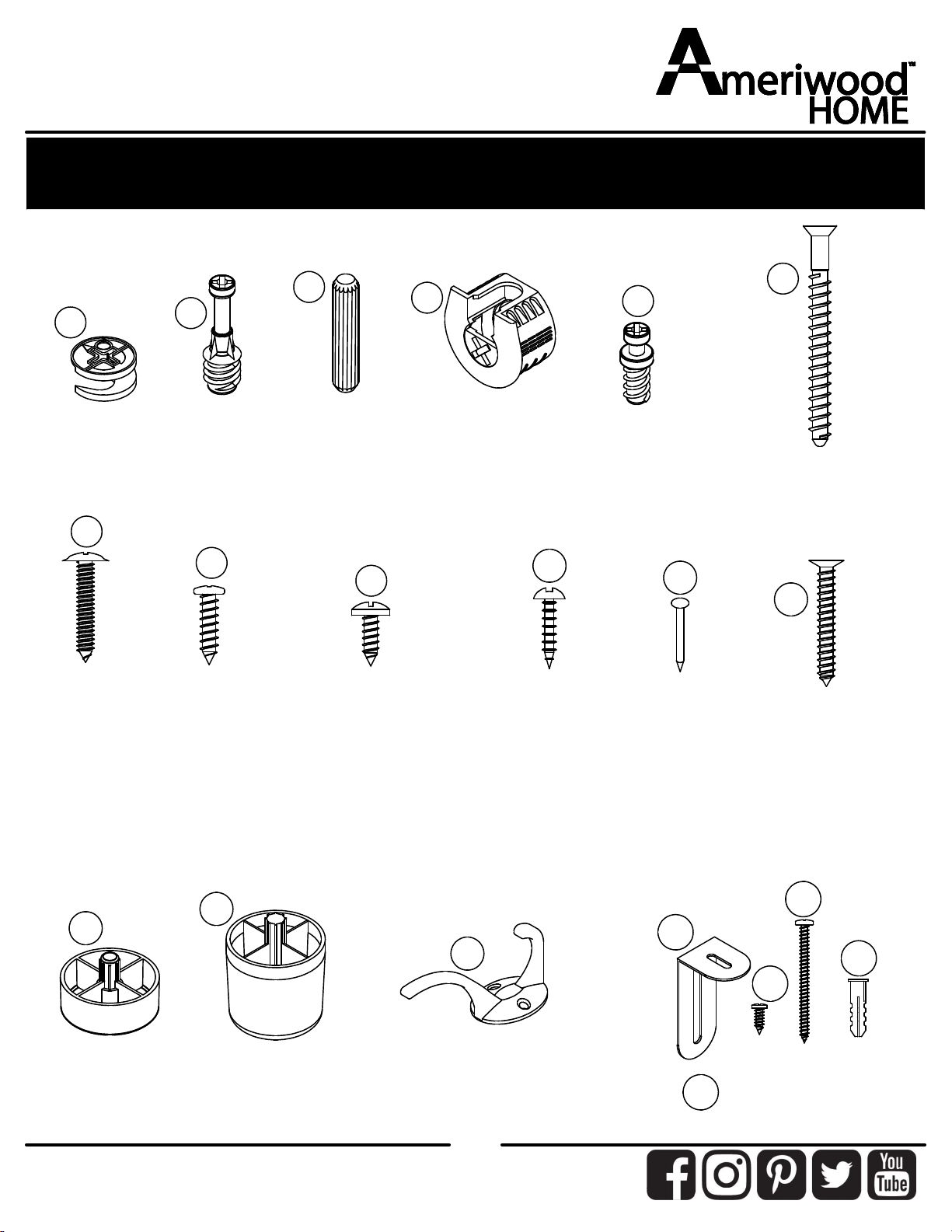 Ameriwood™ HOME

You Tube