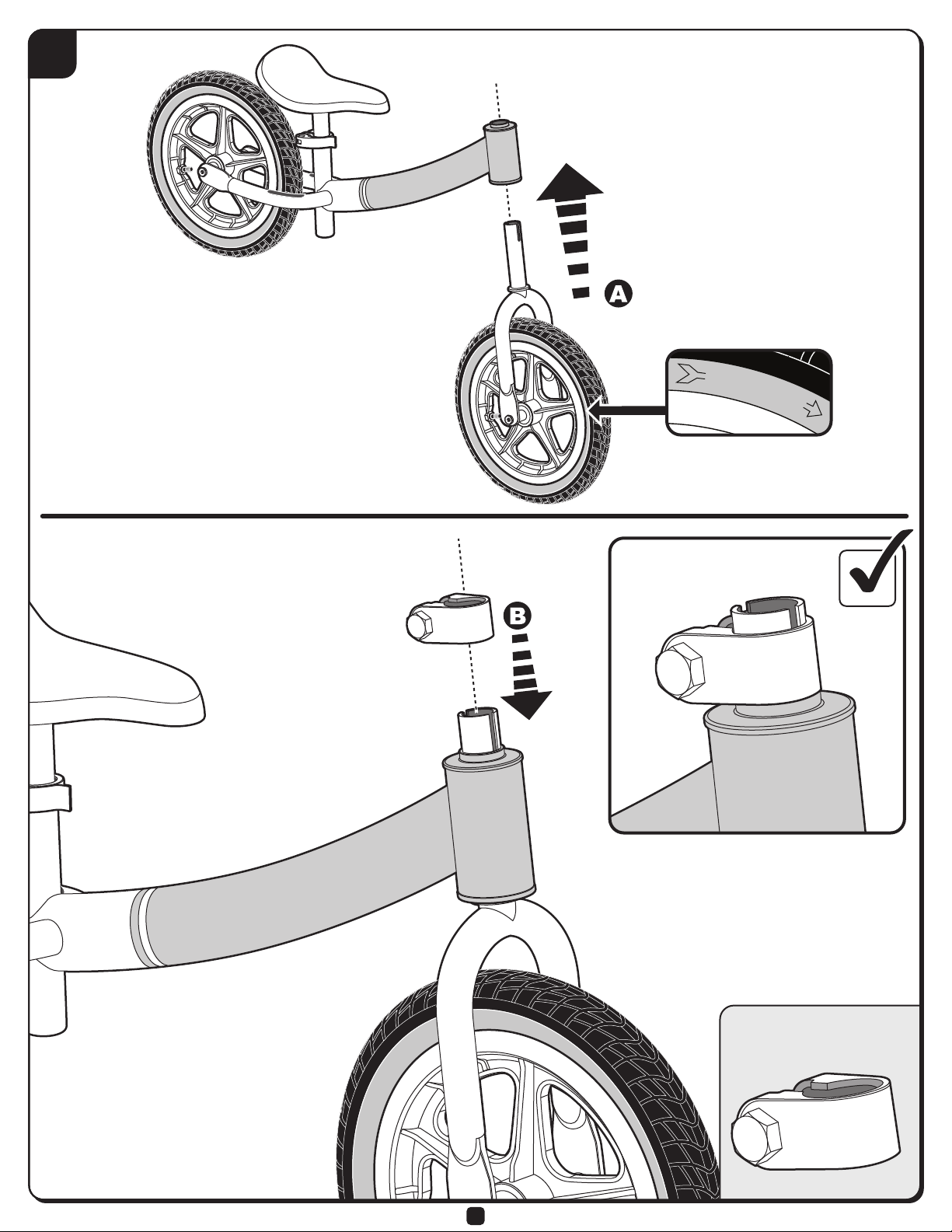 A

B