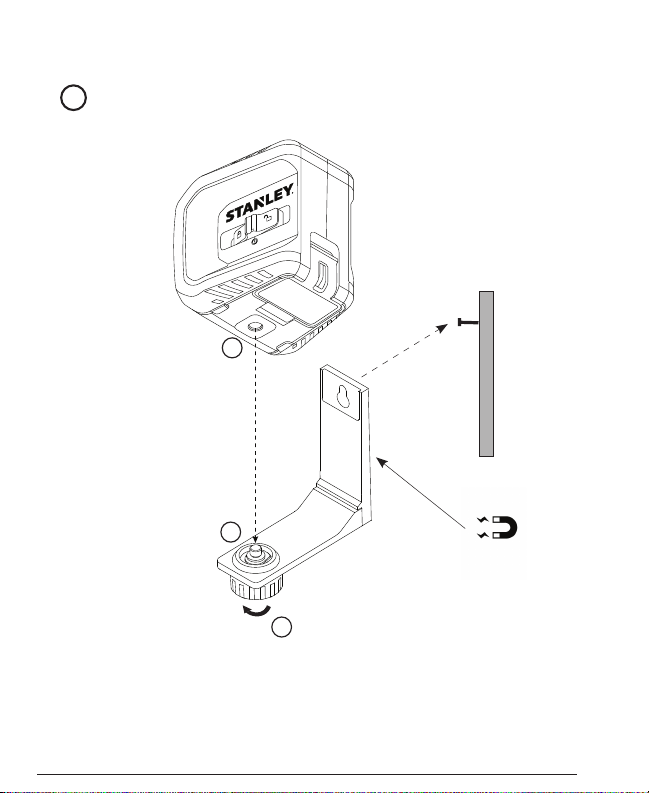 STANLEY