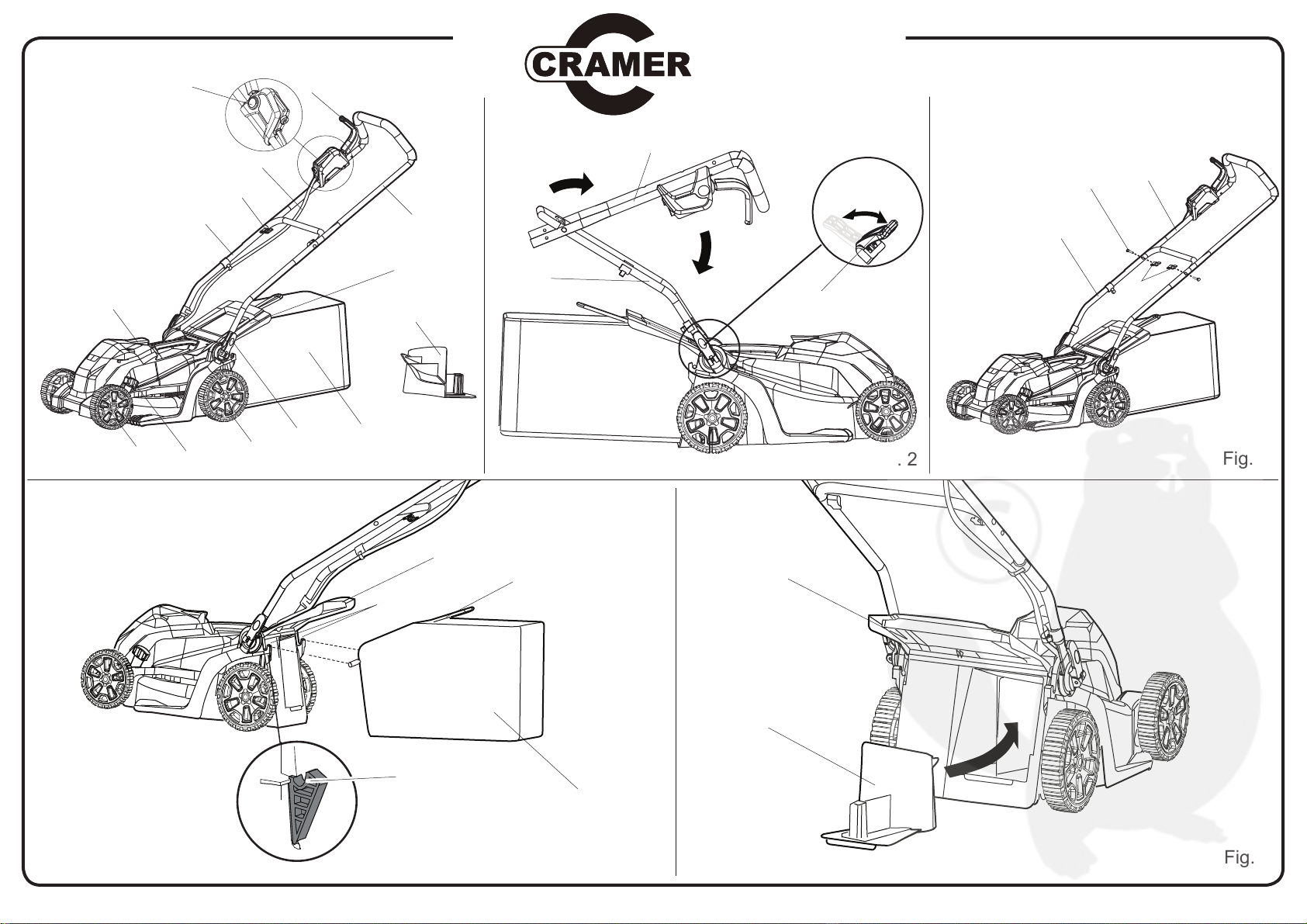 CRAMER

. 2

Fig.

Fig.