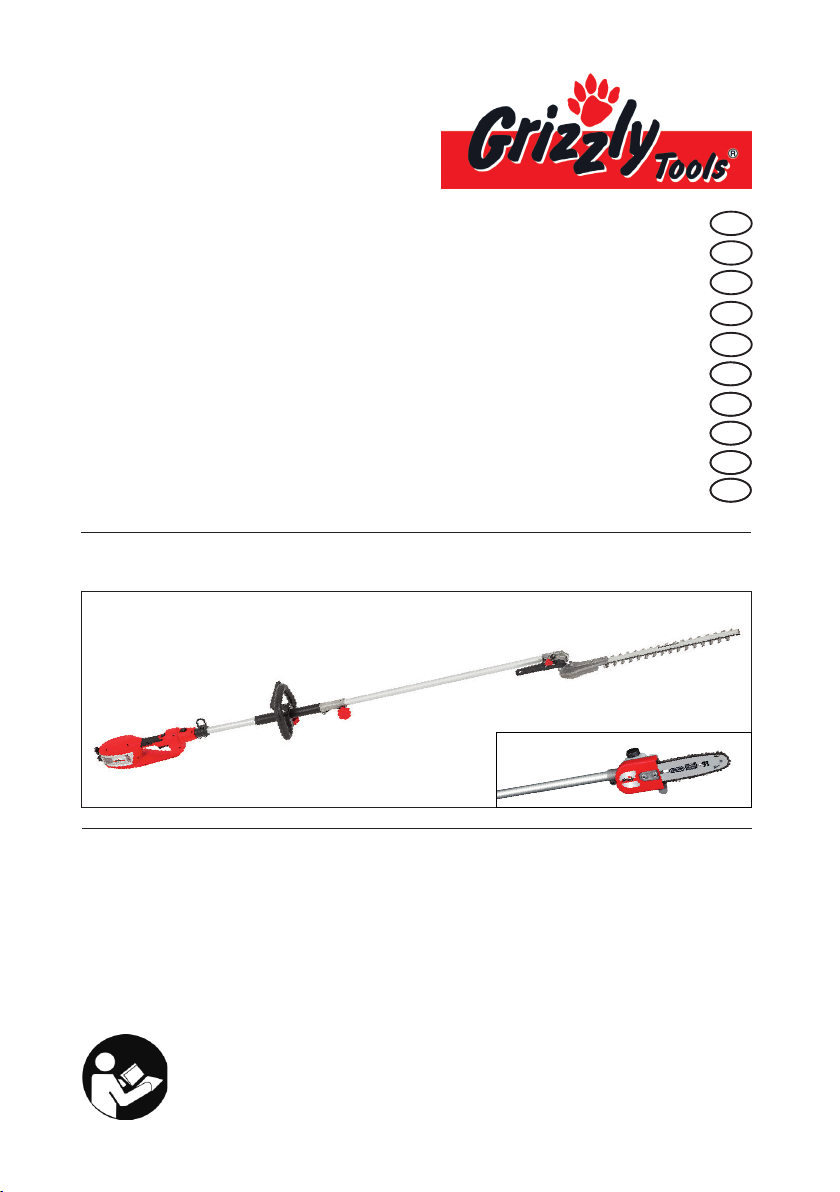 Grizzly Tools®