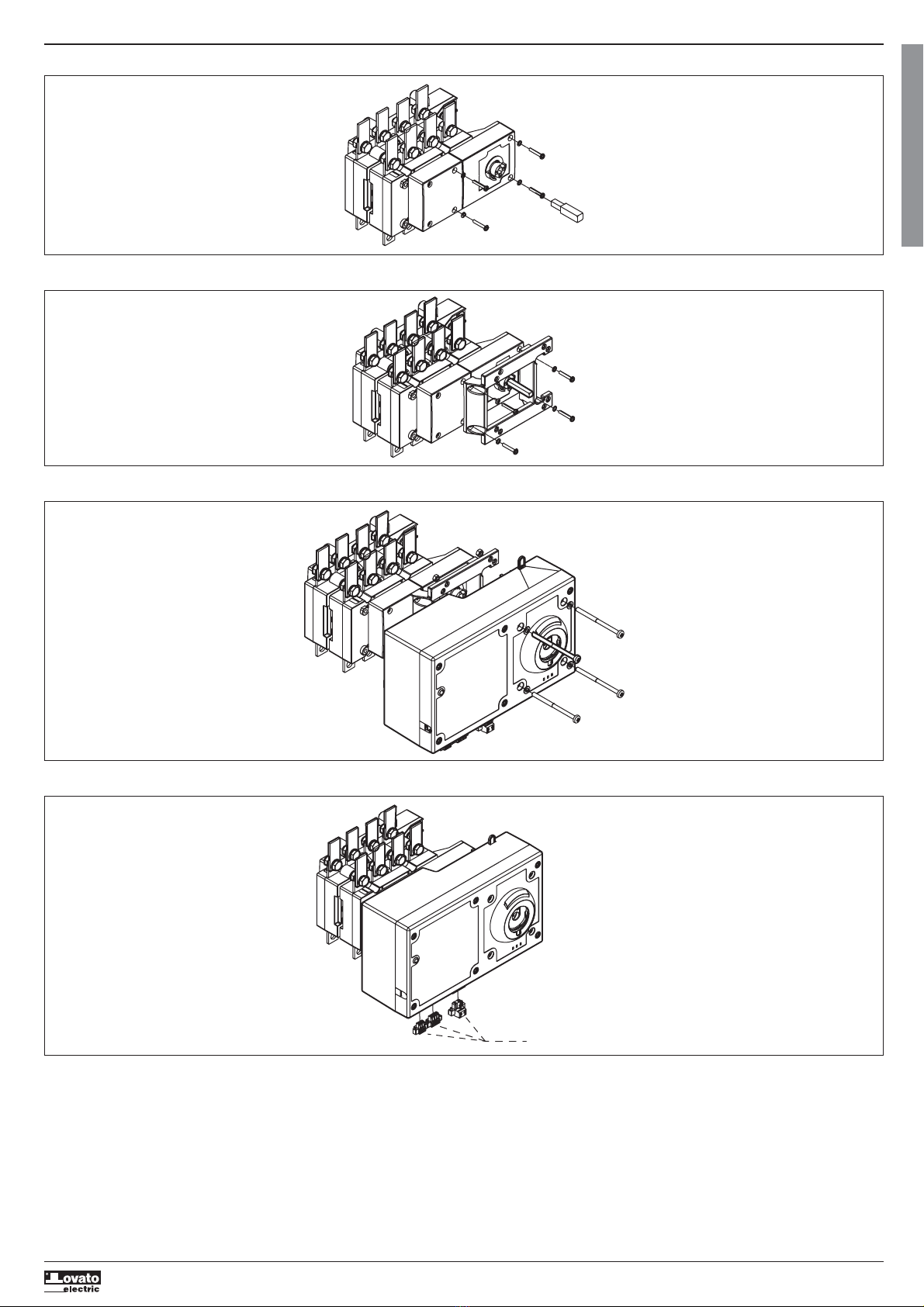 Lovato electric