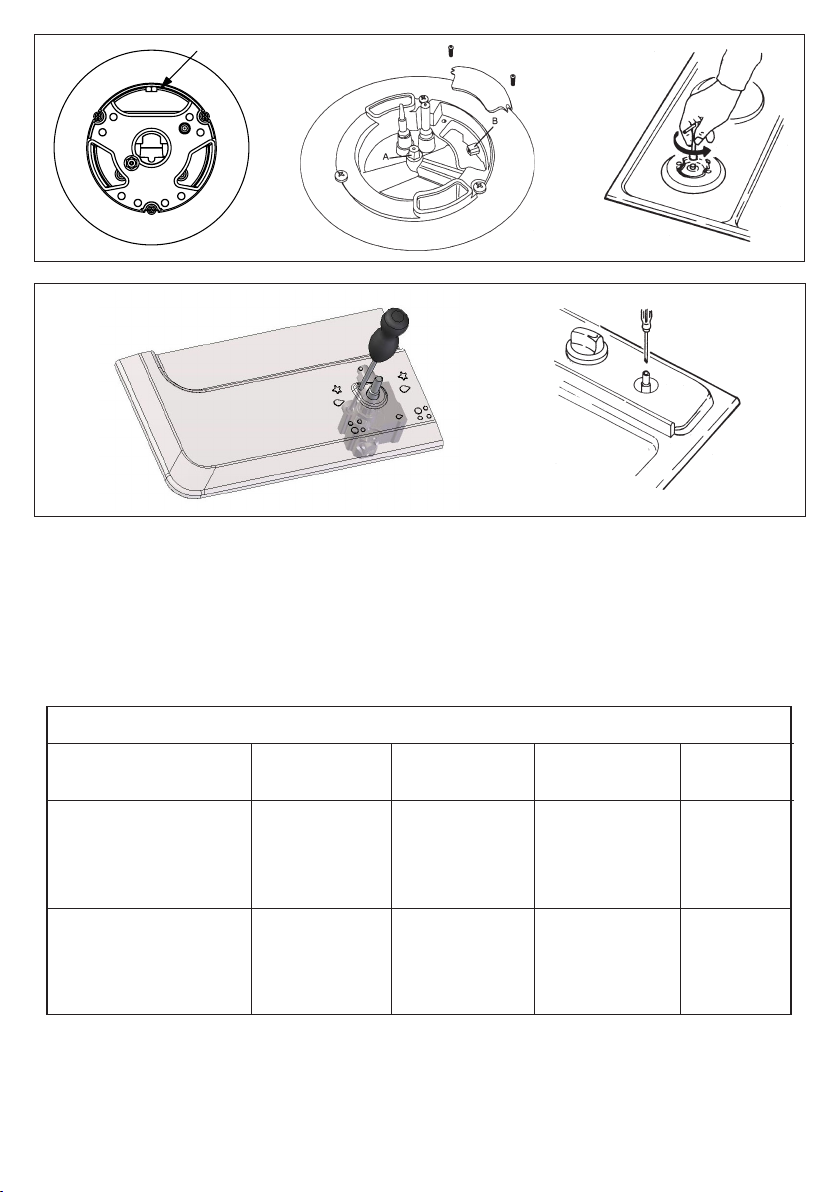 B

A