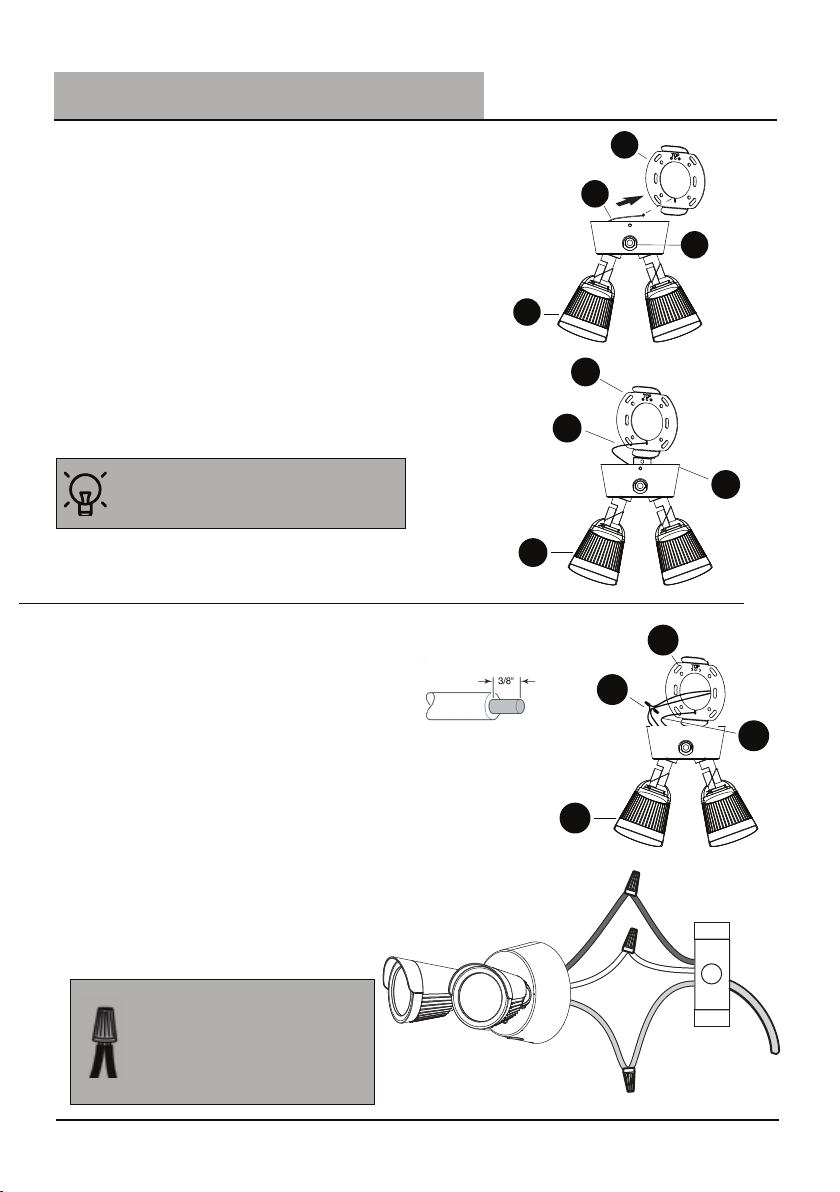 3/8"