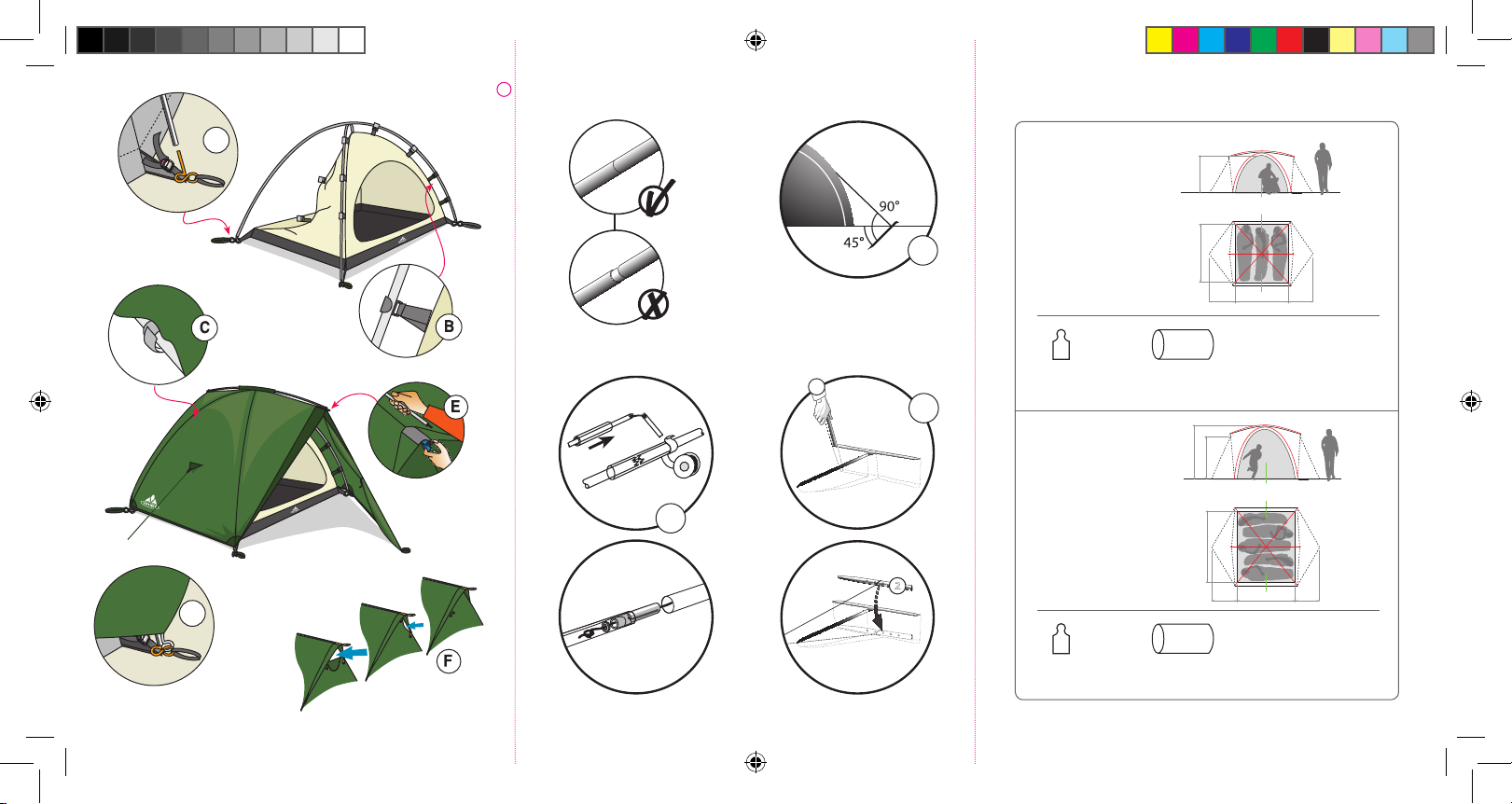 B
C
E
F
90°
45°
2