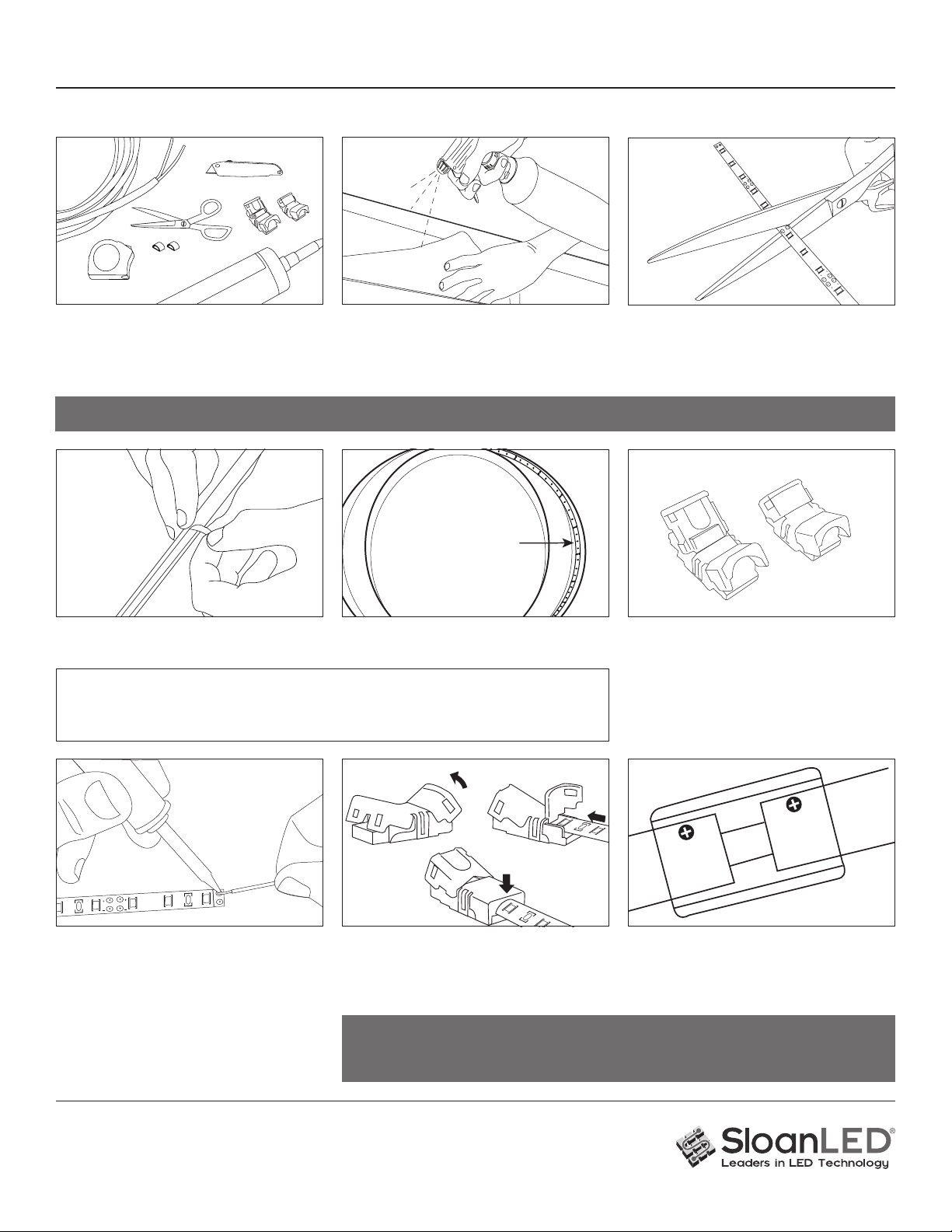 SloanLED®
Leaders in LED Technology