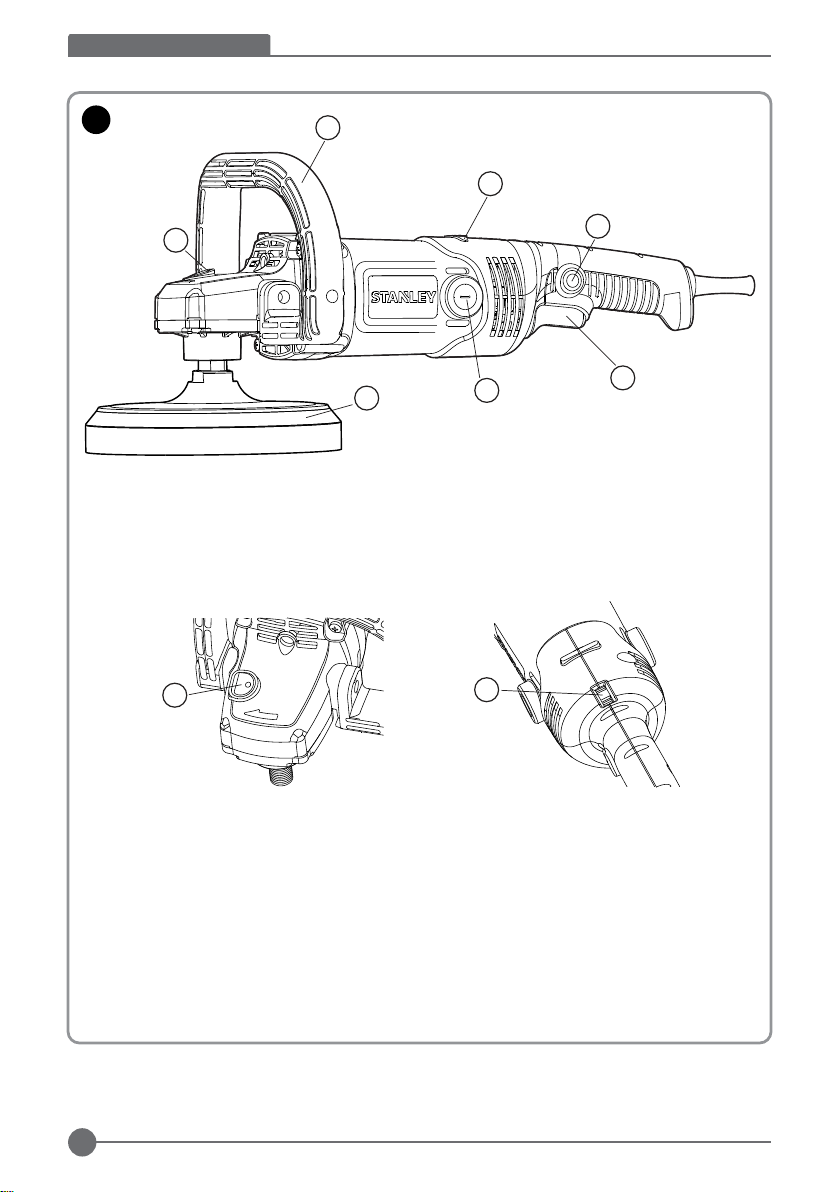 STANLEY