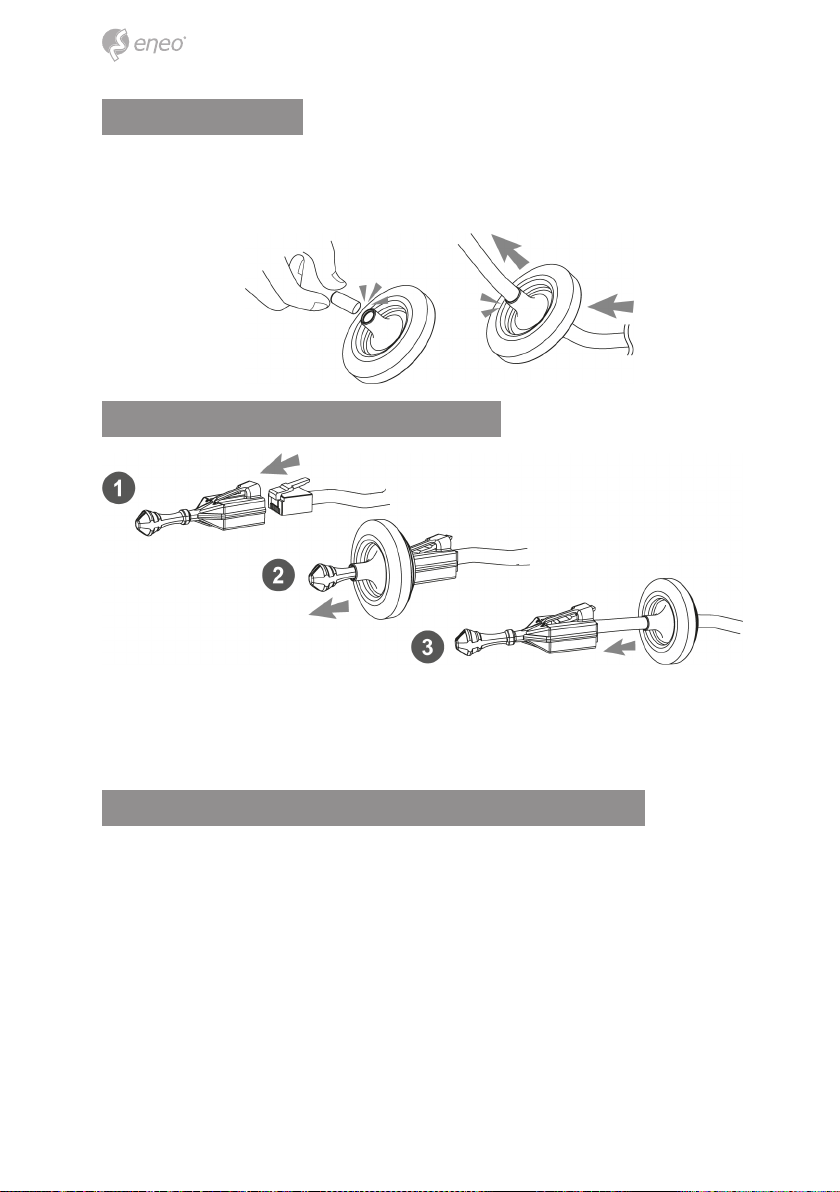 eneo

1

2

3