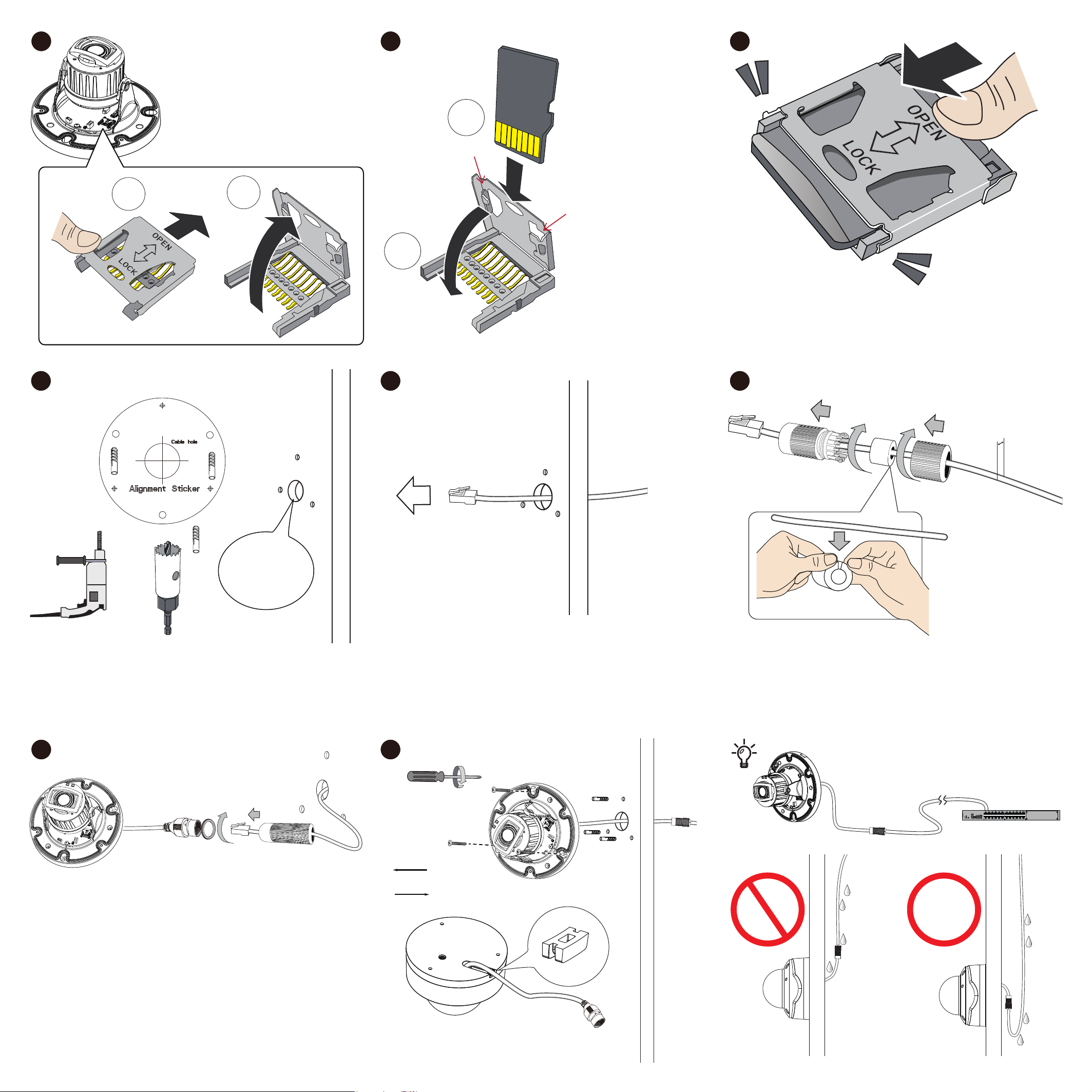 OPEN
LOCK

OPEN
LOCK

Cable hole
Alignment Sticker