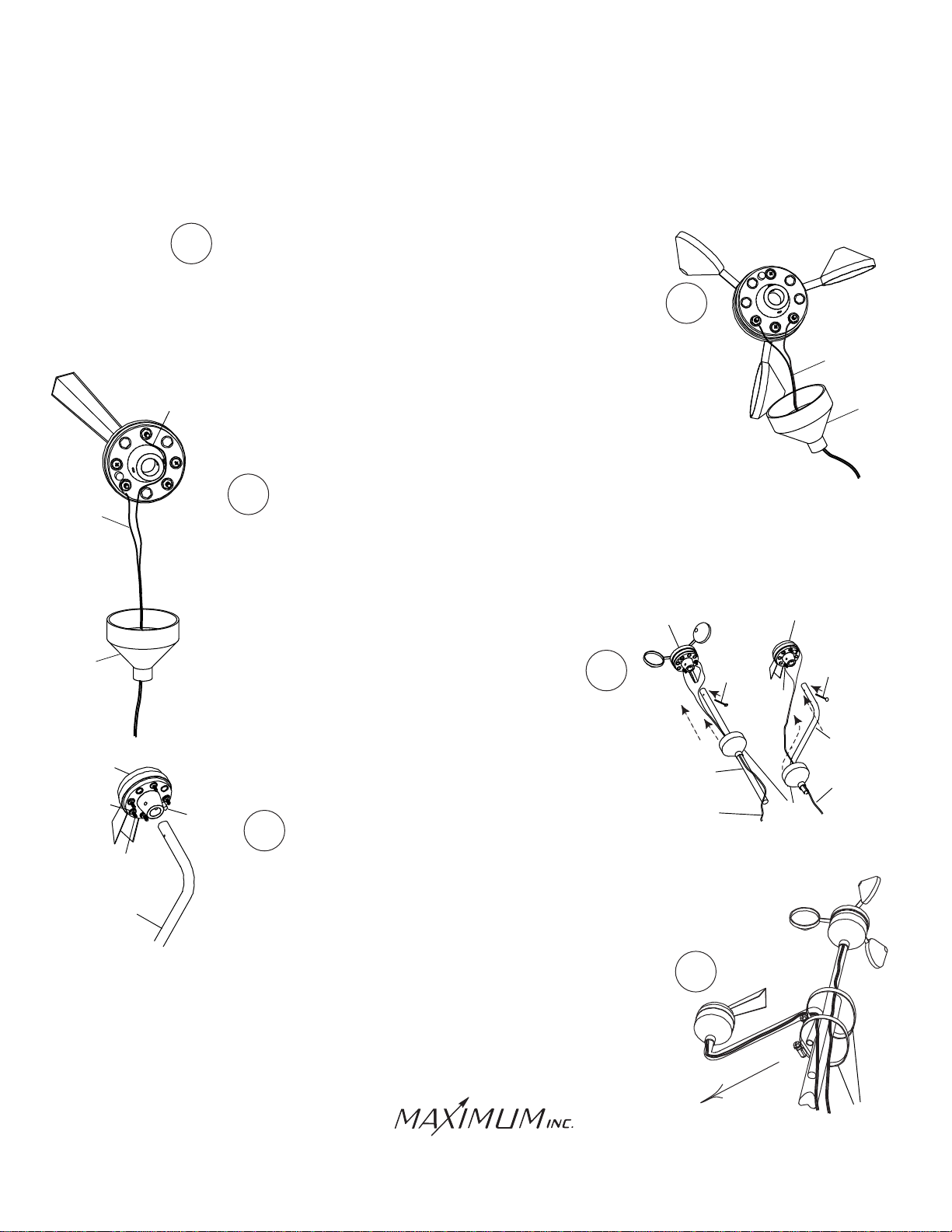 MAXIMUM INC.