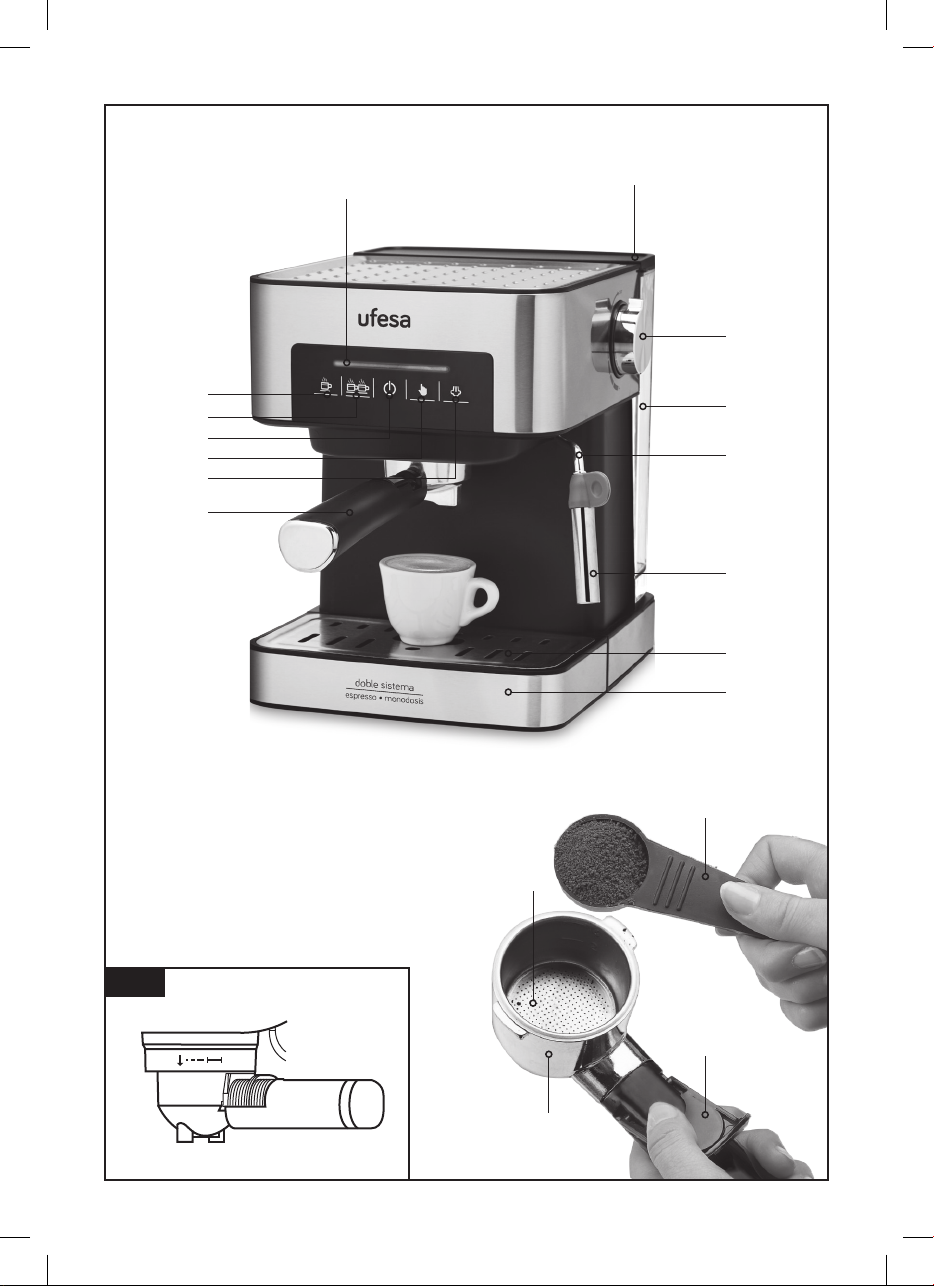 ufesa

doble sistema
espresso • monodosis