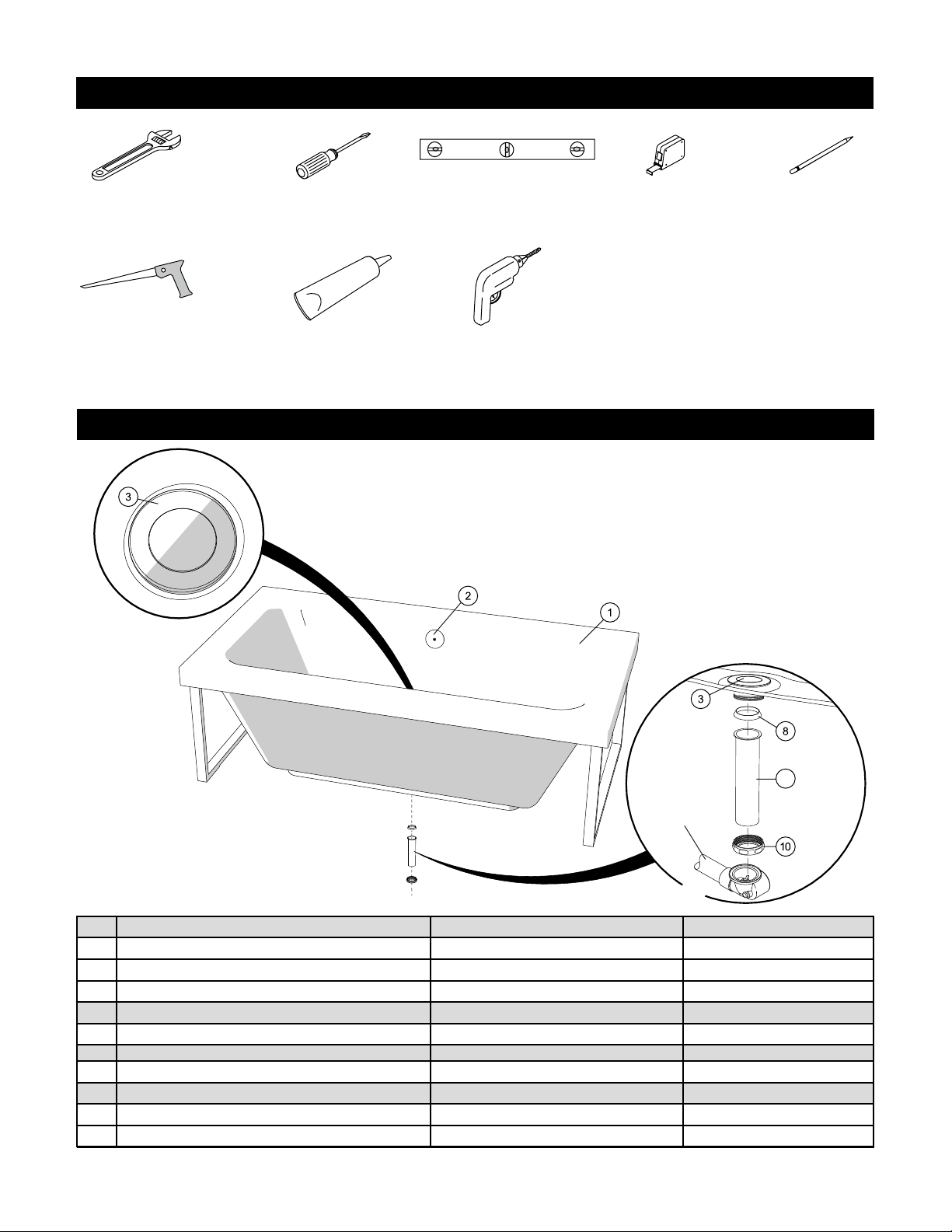 3

2

1

3

8

10