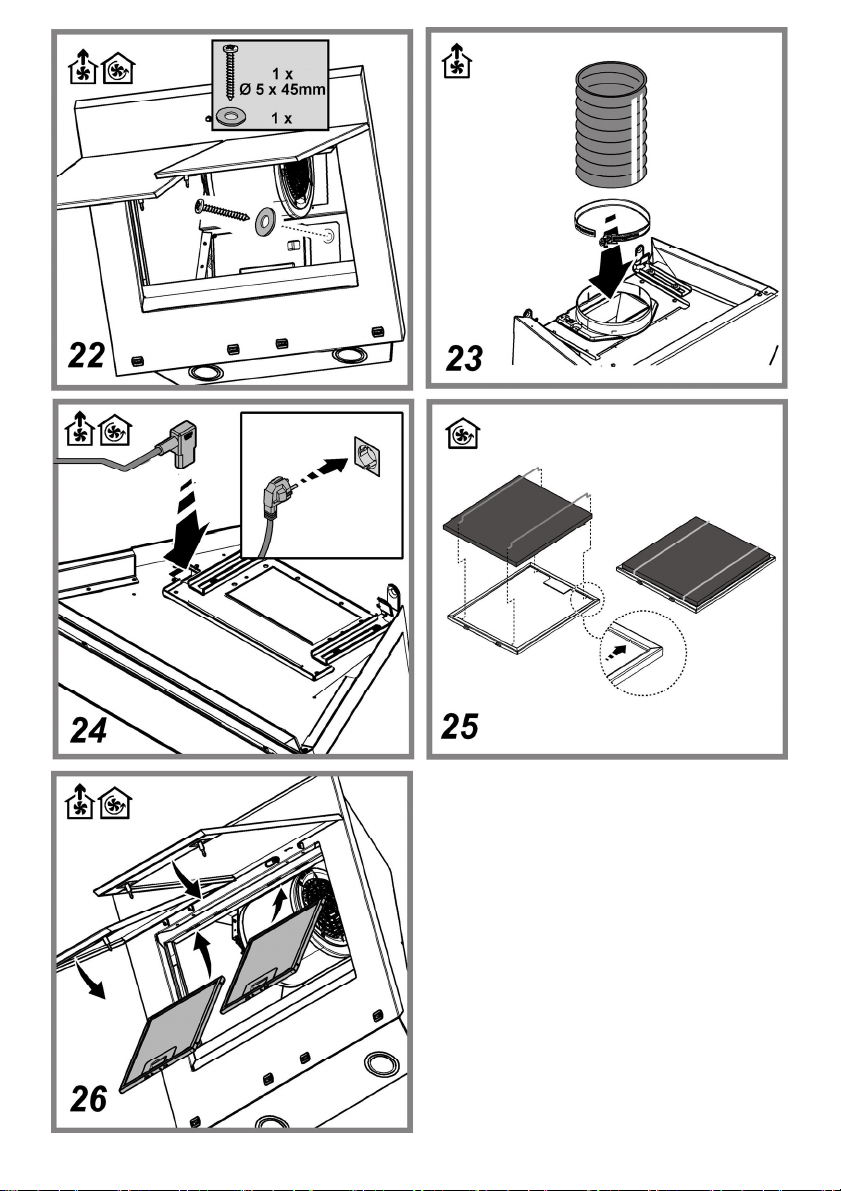 1 x
Ø 5 x 45mm
1 x

22

23

24

25

26