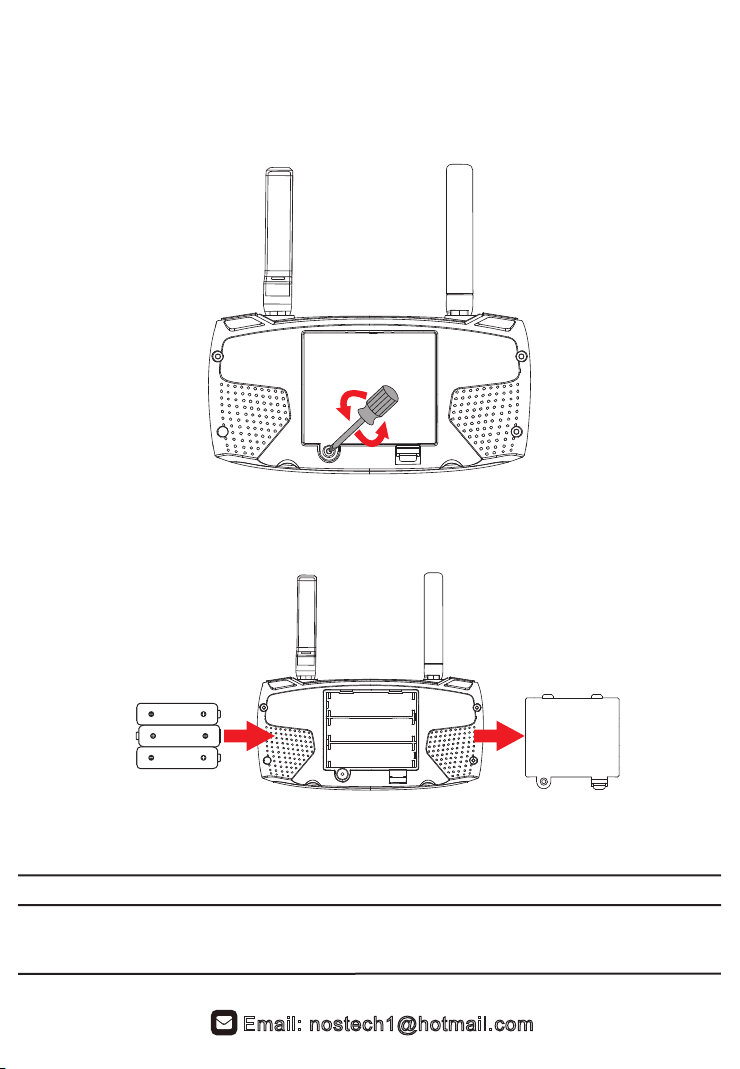 Email: nostech1@hotmail.com