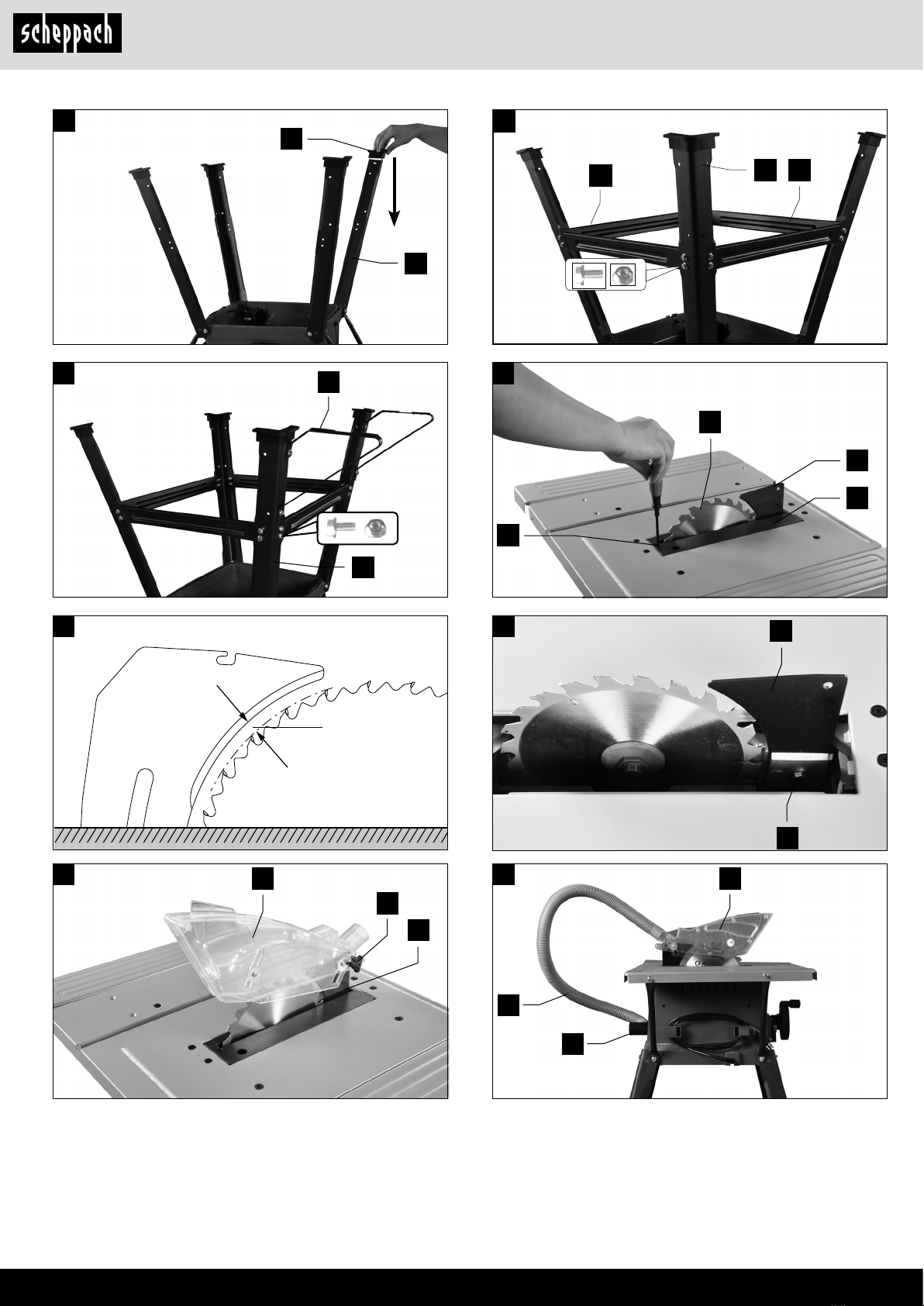 scheppach