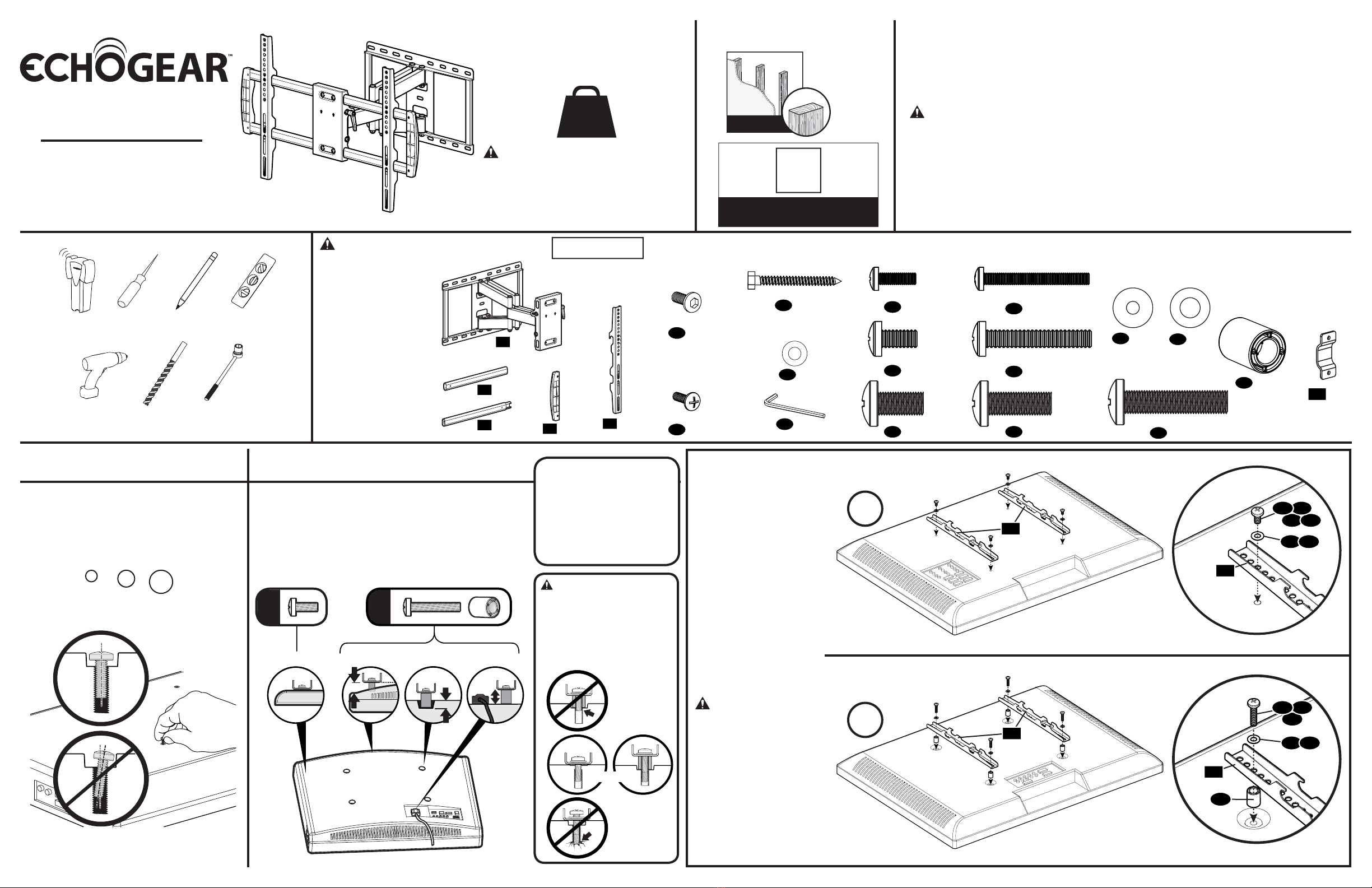 ECHOGEAR™