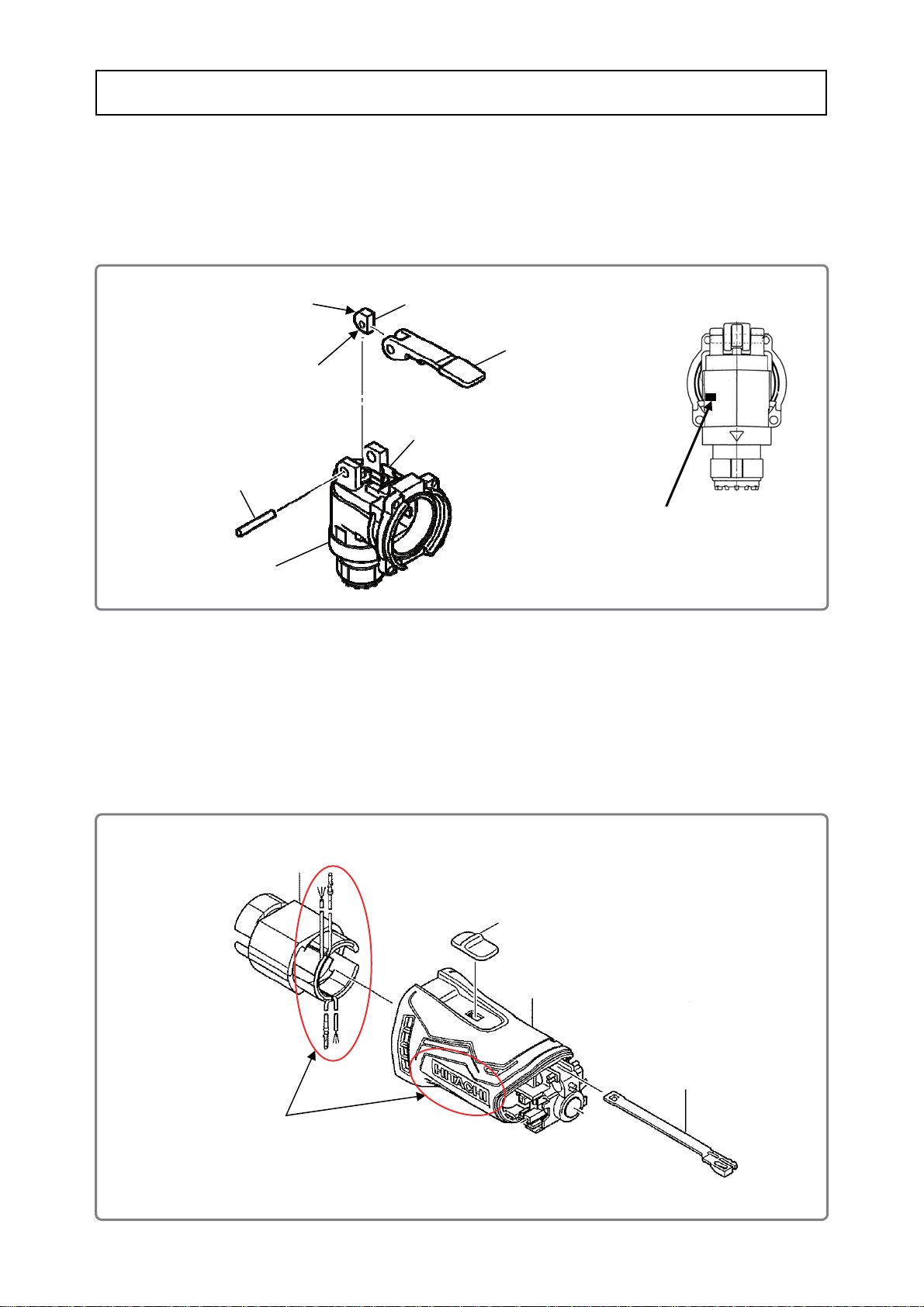 HITACHI