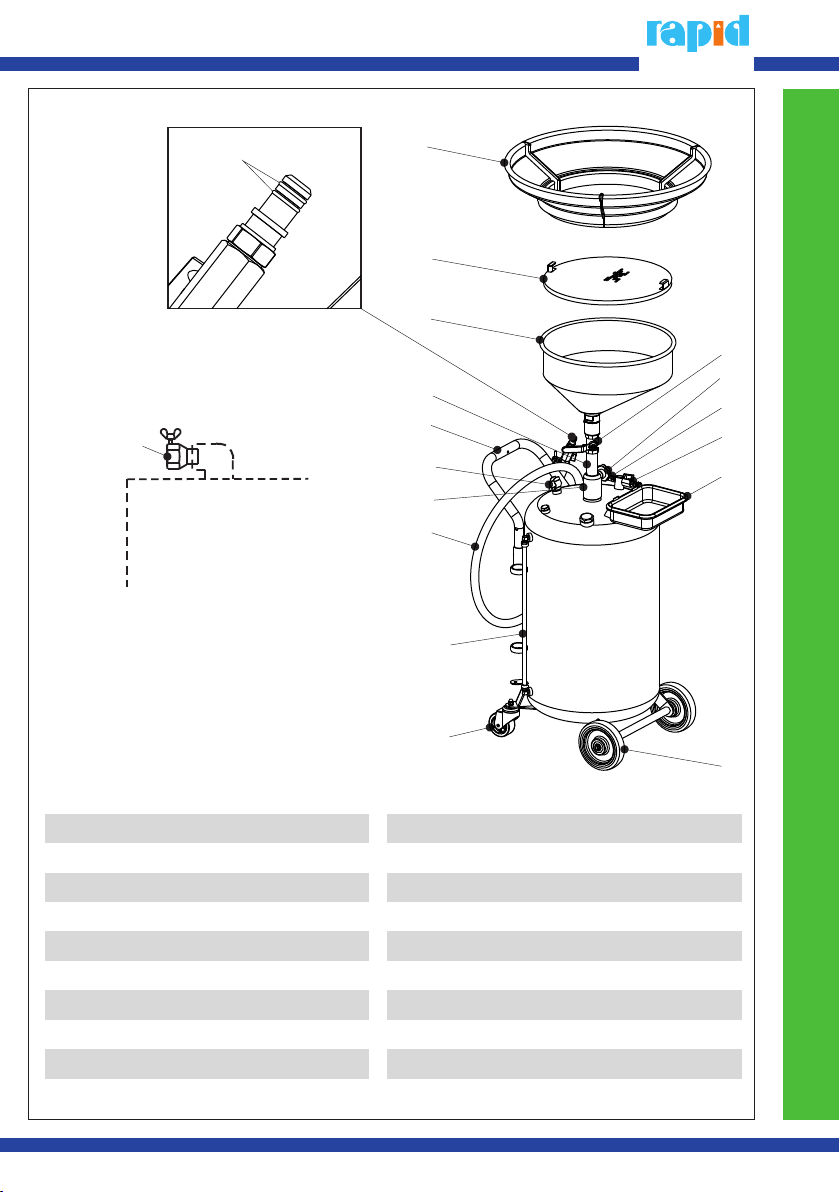 rapid